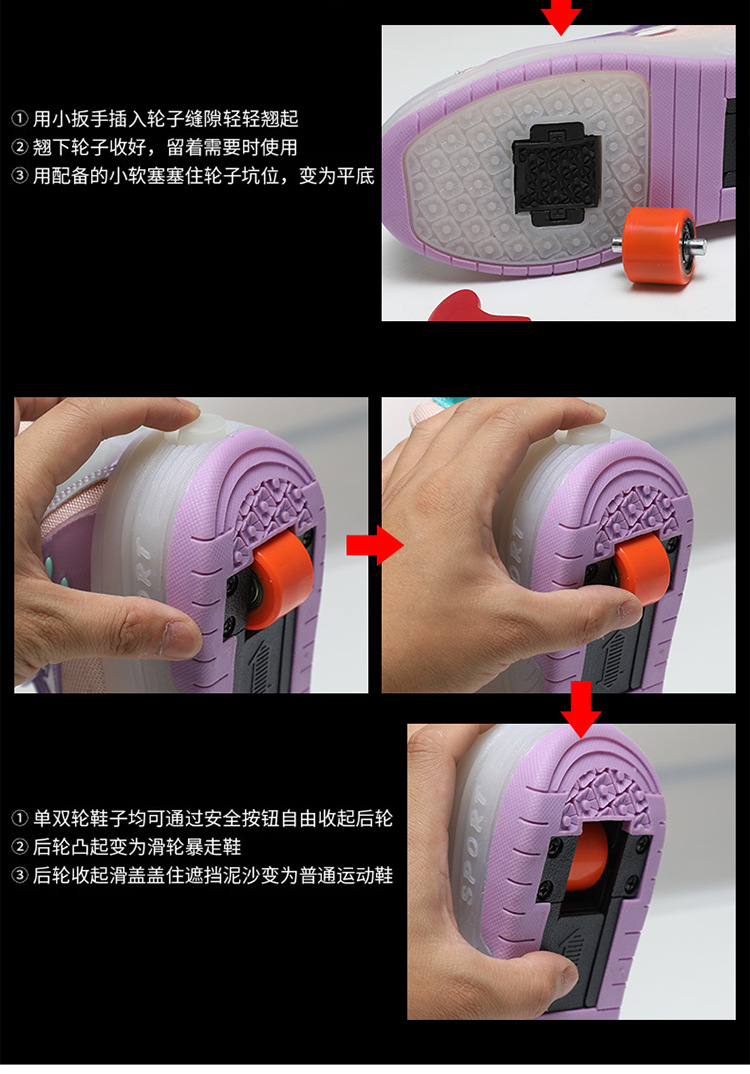 ① 用小扳手插入轮子缝隙轻轻翘起
② 翘下轮子收好，留着需要时使用
③ 用配备的小软塞塞住轮子坑位，变为平底

SPORT

SPORT

① 单双轮鞋子均可通过安全按钮自由收起后轮
② 后轮凸起变为滑轮暴走鞋
③ 后轮收起滑盖盖住遮挡泥沙变为普通运动鞋

SPORT