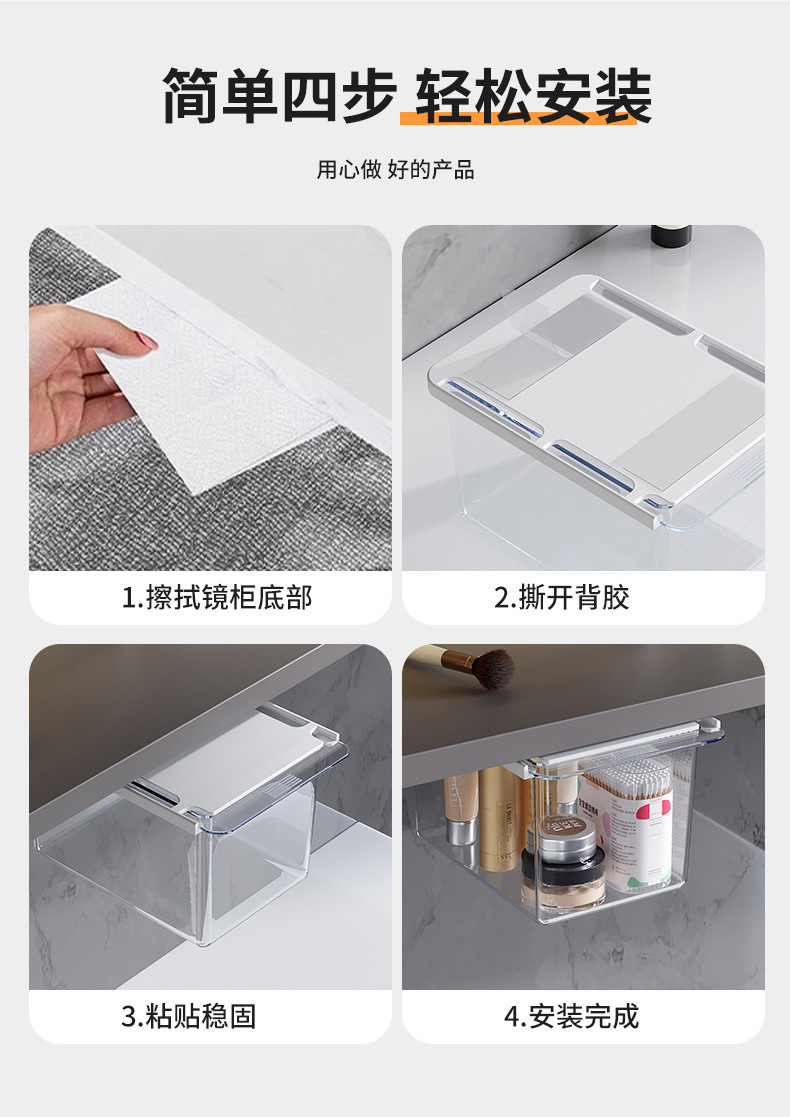 简单四步 轻松安装

用心做 好的产品

1.擦拭镜柜底部

2.撕开背胶

3.粘贴稳固

4.安装完成