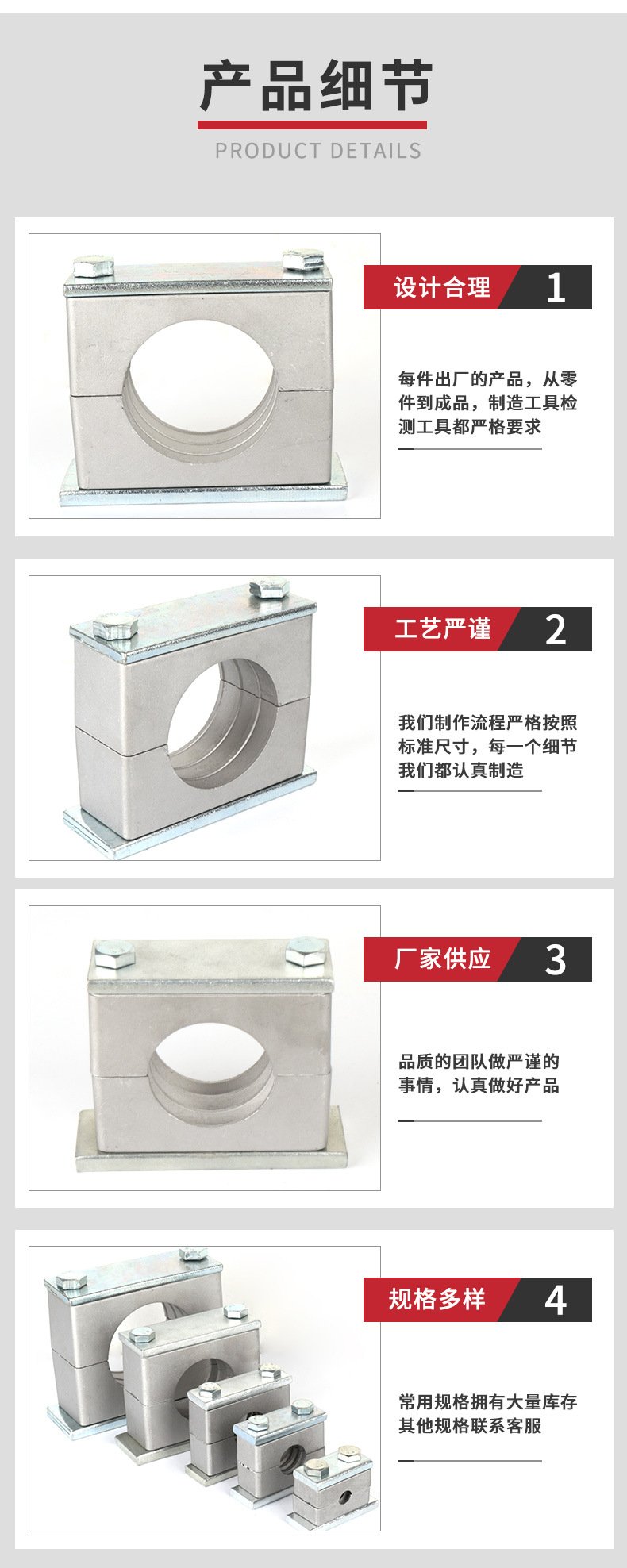 产品细节

PRODUCT DETAILS

设计合理 1

每件出厂的产品，从零件到成品，制造工具检测工具都严格要求

工艺严谨 2

我们制作流程严格按照标准尺寸，每一个细节我们都认真制造

厂家供应 3

品质的团队做严谨的事情，认真做好产品

规格多样 4

常用规格拥有大量库存其他规格联系客服