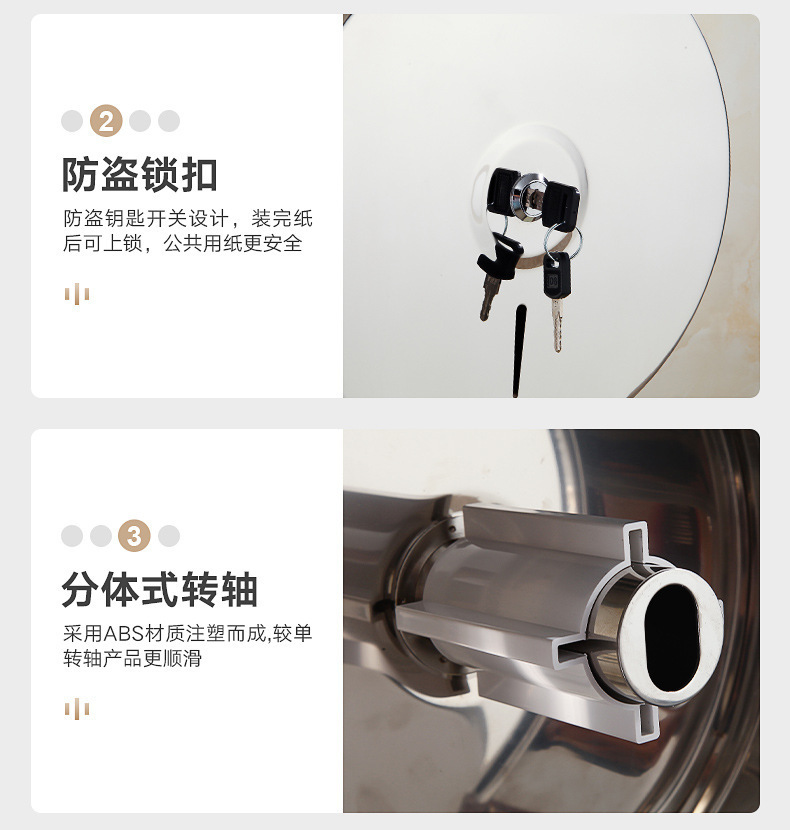 2

防盗锁扣

防盗钥匙开关设计，装完纸后可上锁，公共用纸更安全

3

分体式转轴

采用ABS材质注塑而成,较单转轴产品更顺滑