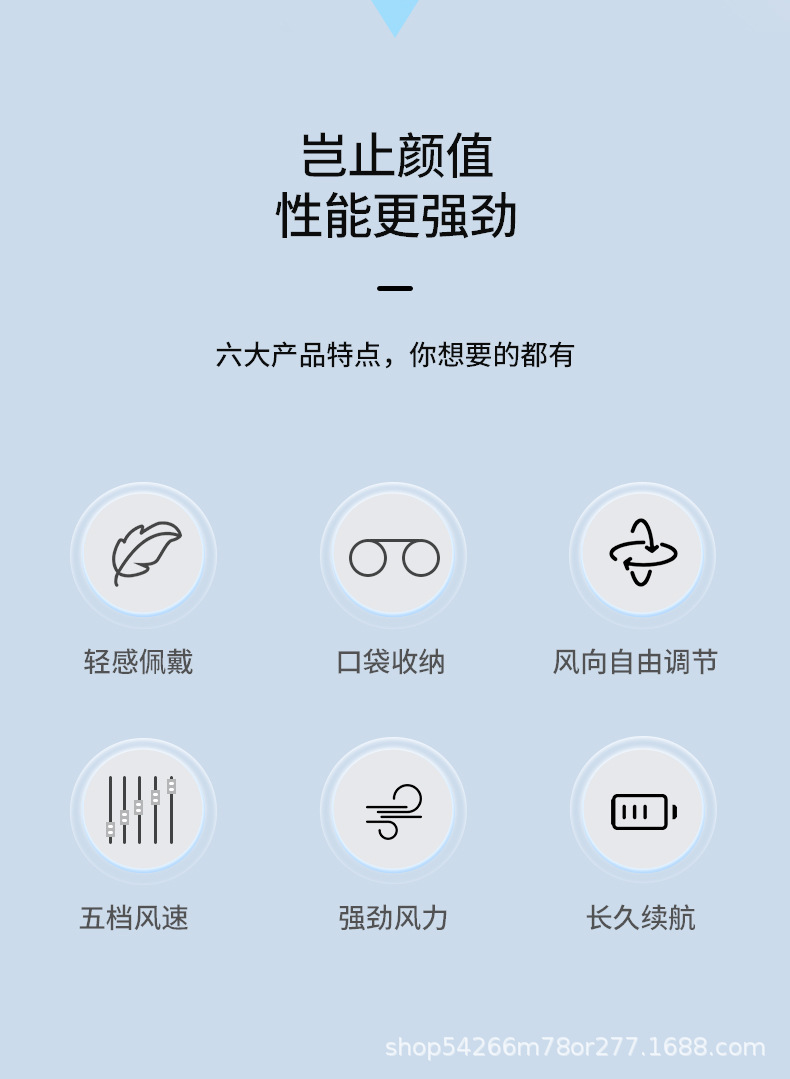 岂止颜值
性能更强劲

六大产品特点，你想要的都有

轻感佩戴

口袋收纳

风向自由调节

五档风速

强劲风力

长久续航

shop54266m78or277.1688.com