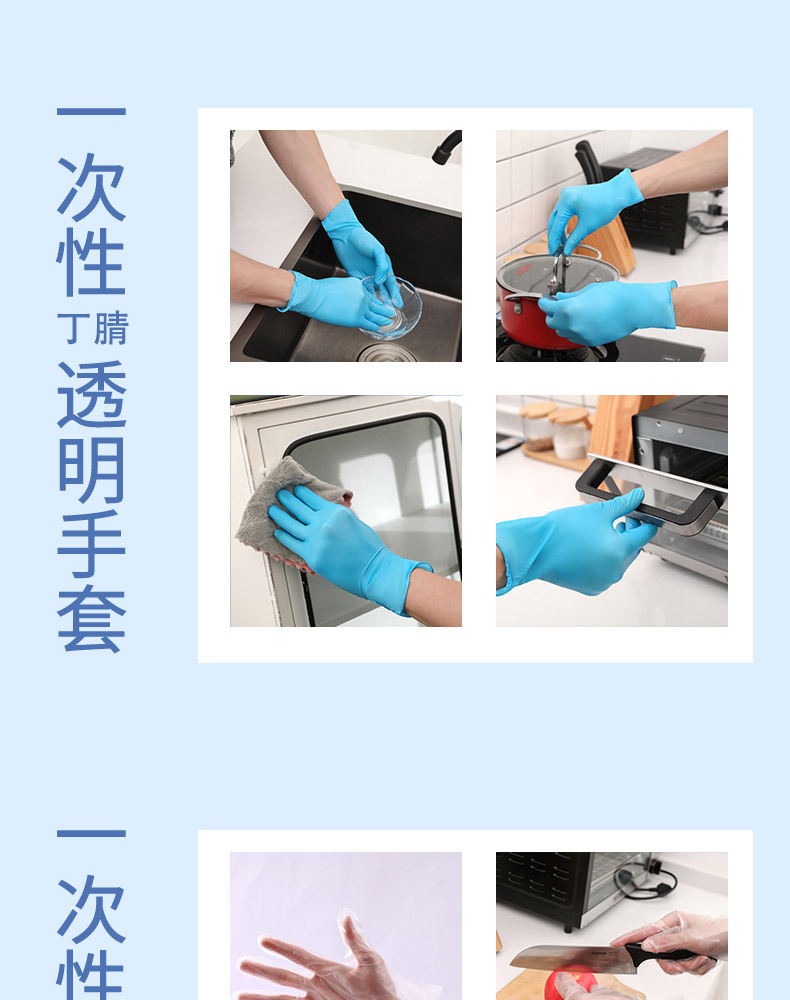 一次性丁腈透明手套

一次性