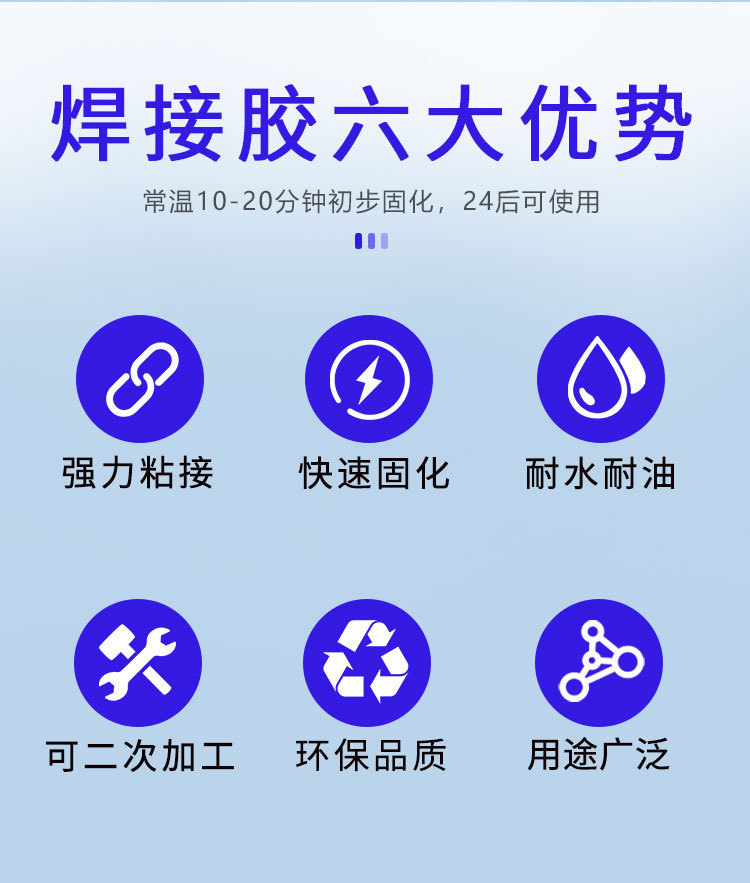 焊接胶六大优势

常温10-20分钟初步固化，24后可使用

强力粘接

快速固化

耐水耐油

可二次加工

环保品质

用途广泛