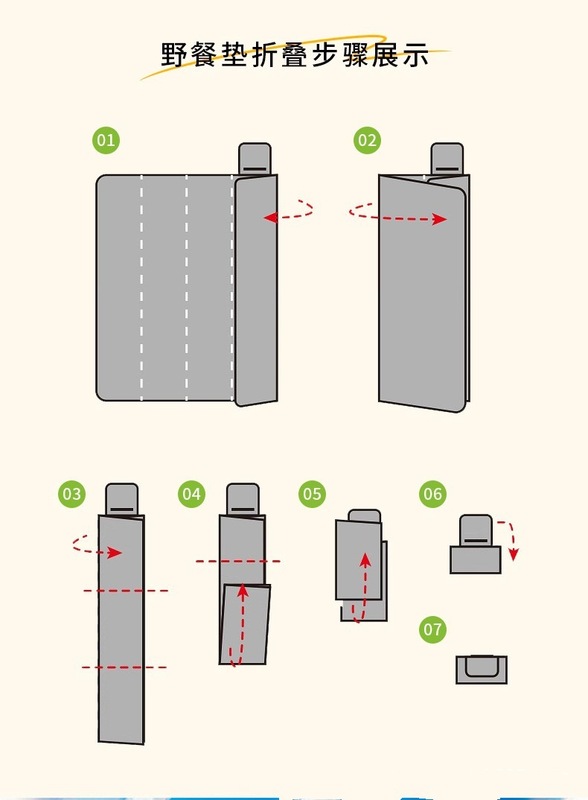 野餐垫折叠步骤展示

01

02

03

04

05

06

07