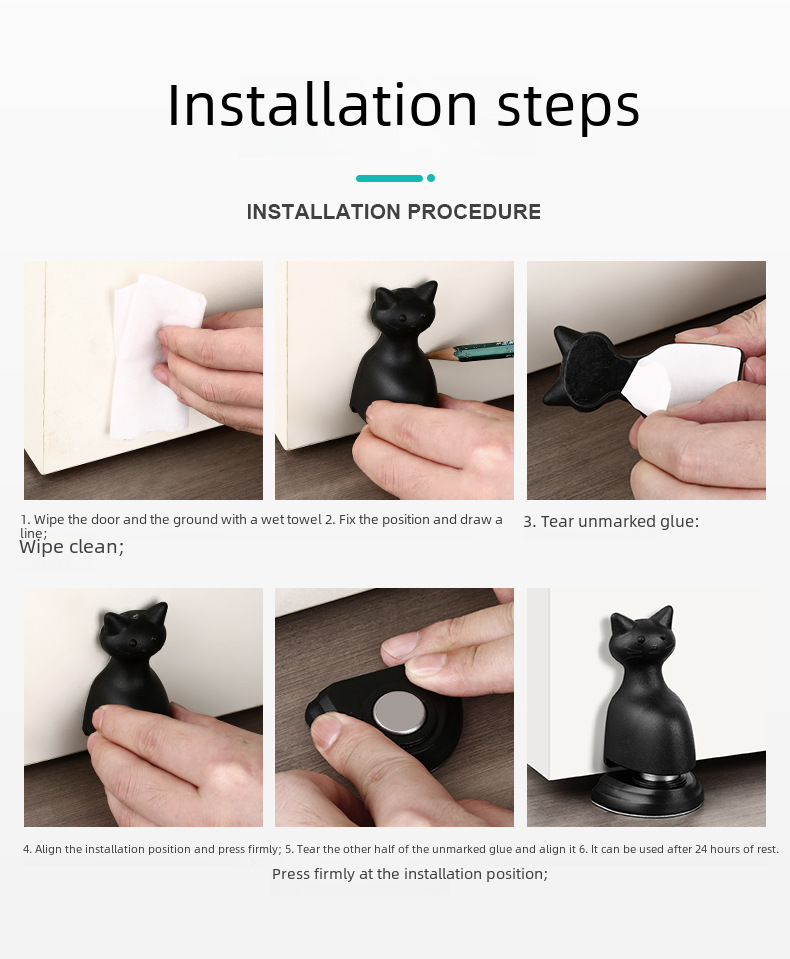 Installation steps

INSTALLATION PROCEDURE

1. Wipe the door and the ground with a wet towel 2. Fix the position and draw a line;
Wipe clean;

3. Tear unmarked glue:

4. Align the installation position and press firmly; 5. Tear the other half of the unmarked glue and align it 6. It can be used after 24 hours of rest.
Press firmly at the installation position;