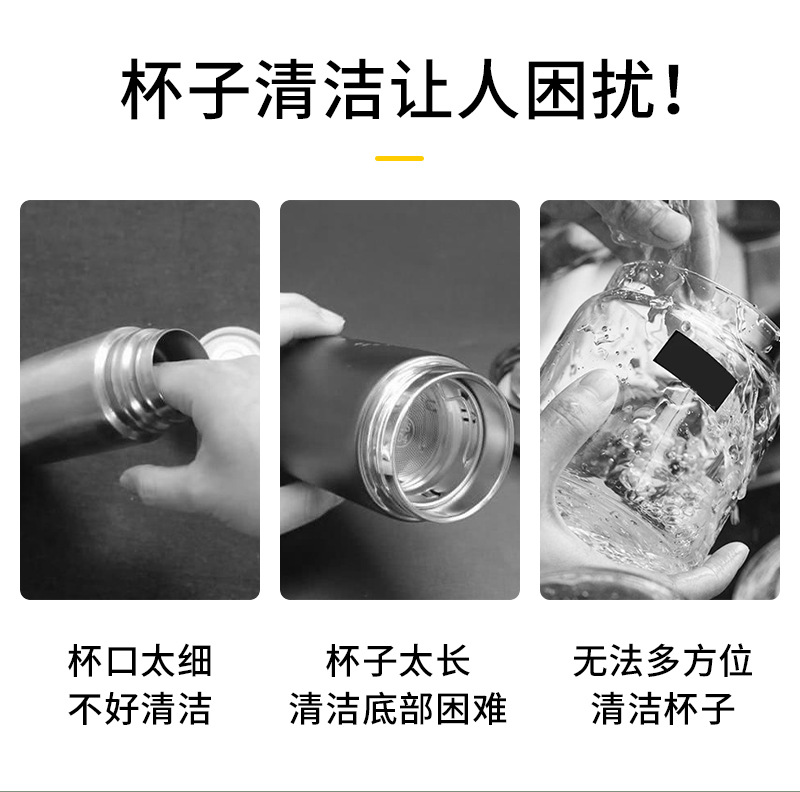 杯子清洁让人困扰！

杯口太细
不好清洁

杯子太长
清洁底部困难

无法多方位
清洁杯子