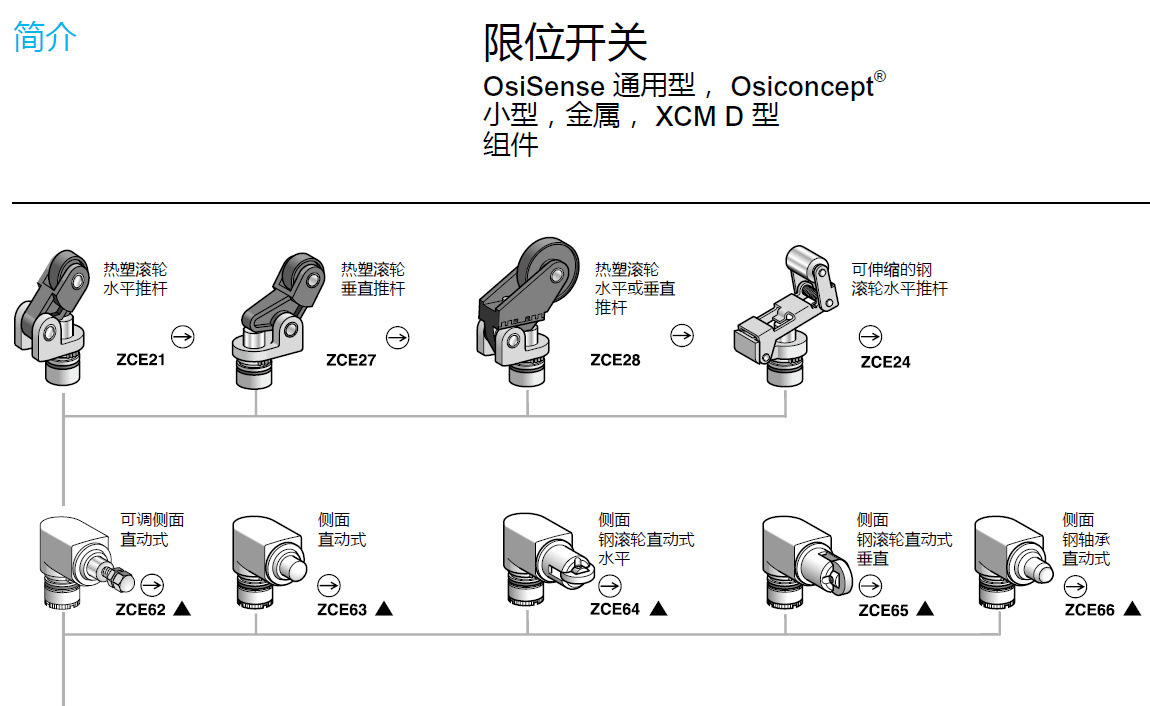 简介

限位开关
OsiSense 通用型， Osiconcept®
小型，金属， XCM D 型
组件

热塑滚轮
水平推杆
ZCE21

热塑滚轮
垂直推杆
ZCE27

热塑滚轮
水平或垂直
推杆
ZCE28

可伸缩的钢
滚轮水平推杆
ZCE24

可调侧面
直动式
ZCE62 ▲

侧面
直动式
ZCE63 ▲

侧面
钢滚轮直动式
水平
ZCE64 ▲

侧面
钢滚轮直动式
垂直
ZCE65 ▲

侧面
钢轴承
直动式
ZCE66 ▲