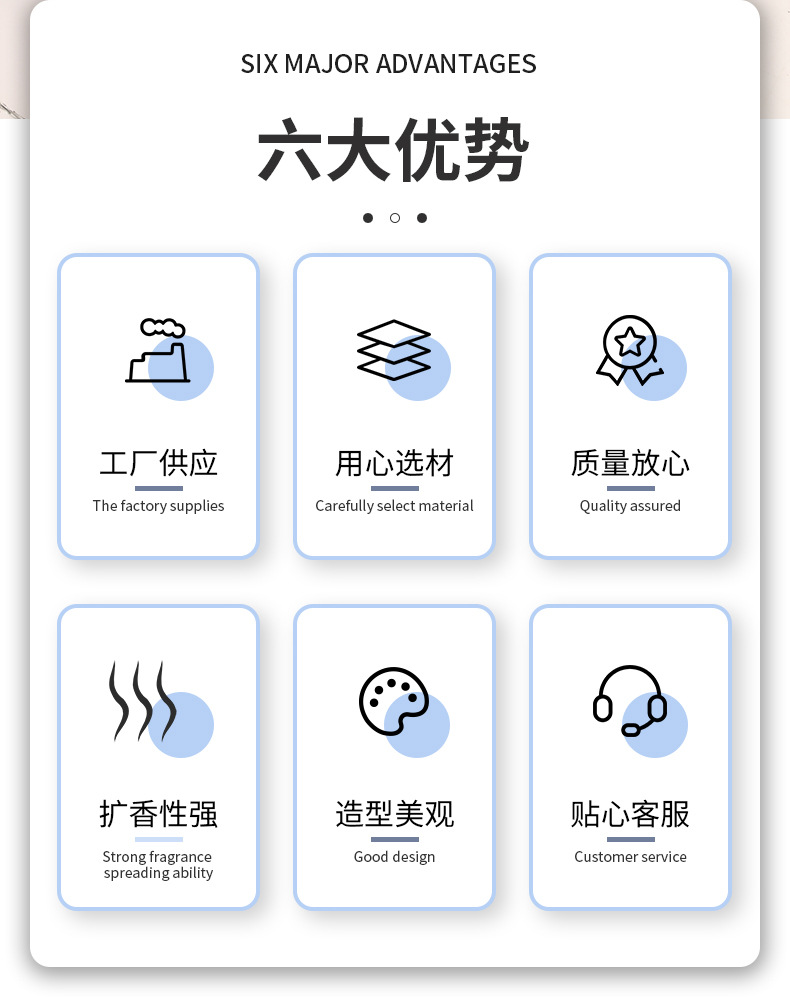 SIX MAJOR ADVANTAGES

六大优势

工厂供应
The factory supplies

用心选材
Carefully select material

质量放心
Quality assured

扩香性强
Strong fragrance spreading ability

造型美观
Good design

贴心客服
Customer service