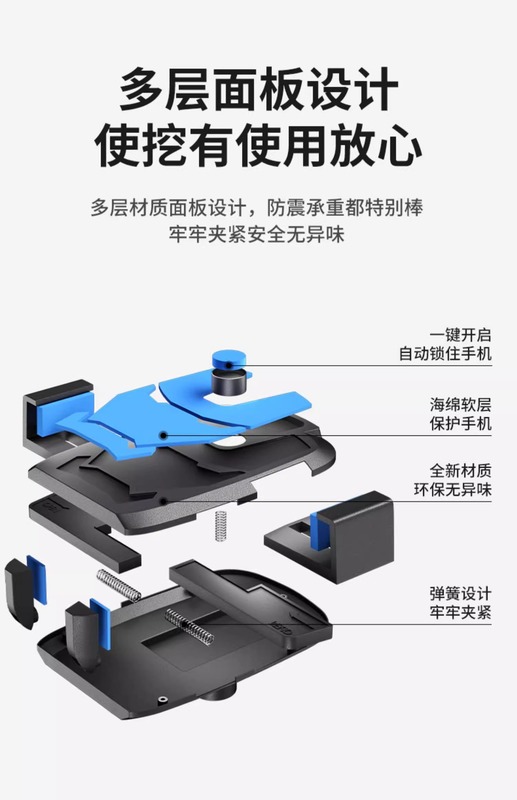 多层面板设计
使挖有使用放心

多层材质面板设计，防震承重都特别棒
牢牢夹紧安全无异味

一键开启
自动锁住手机

海绵软层
保护手机

全新材质
环保无异味

弹簧设计
牢牢夹紧