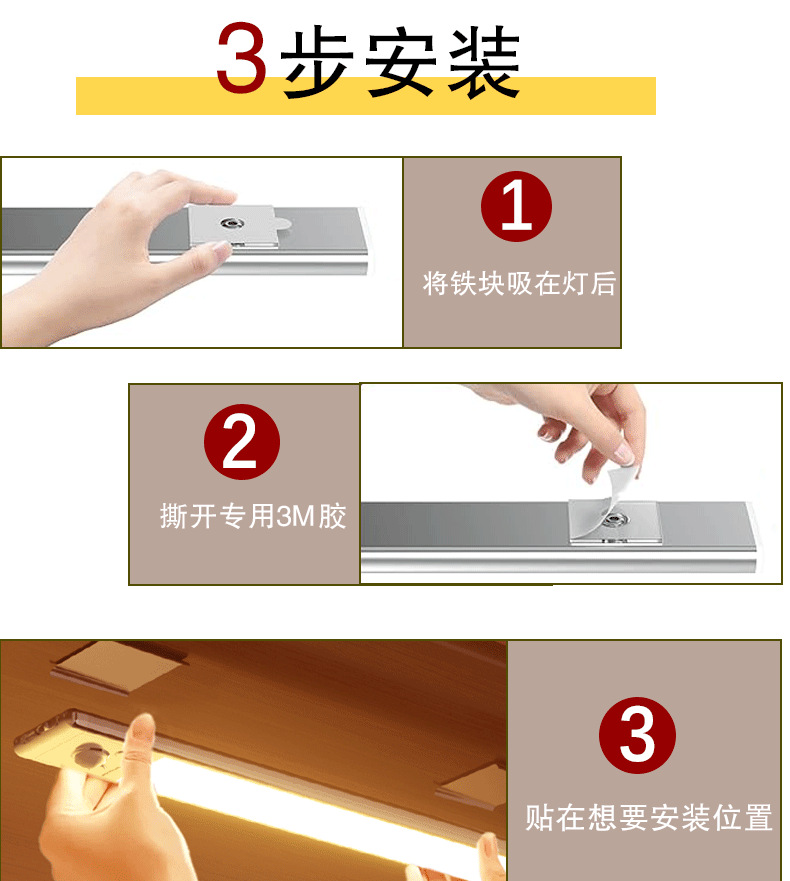 3步安装

1

将铁块吸在灯后

2

撕开专用3M胶

3

贴在想要安装位置