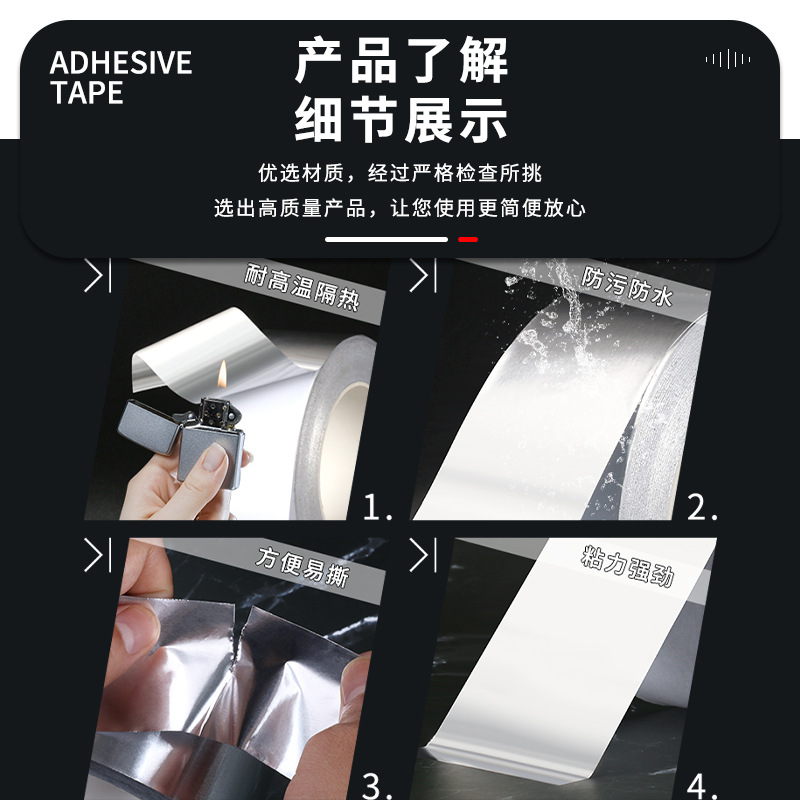 ADHESIVE TAPE

产品了解
细节展示

优选材质，经过严格检查所挑
选出高质量产品，让您使用更简便放心

耐高温隔热

1.

防污防水

2.

方便易撕

3.

粘力强劲

4.