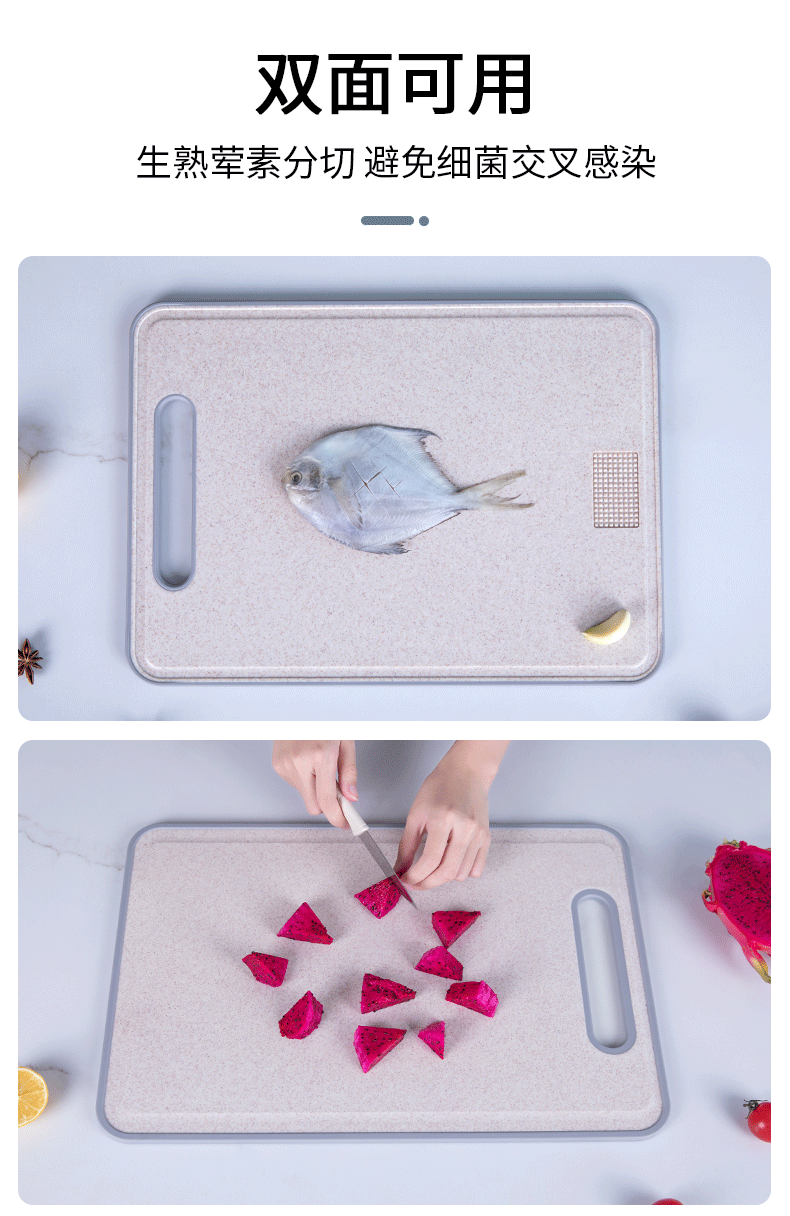 双面可用

生熟荤素分切 避免细菌交叉感染