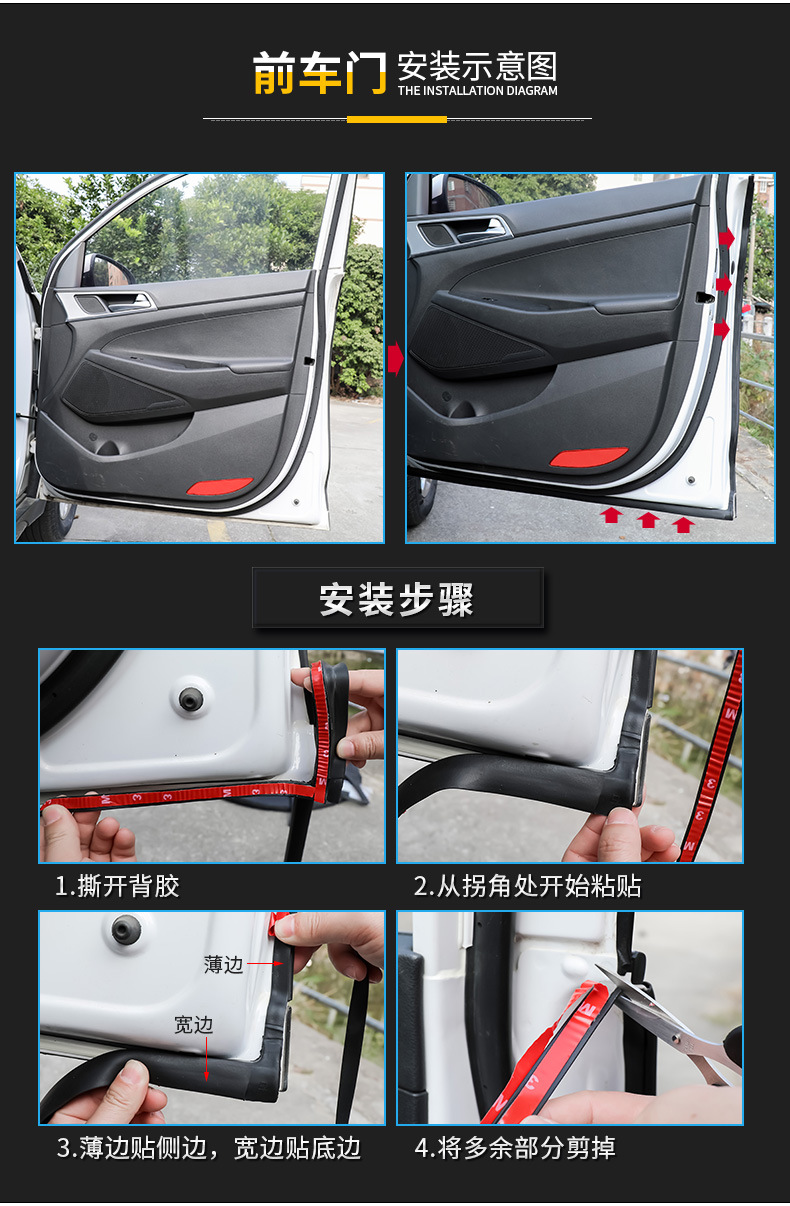 前车门 安装示意图
THE INSTALLATION DIAGRAM

安装步骤

1.撕开背胶

2.从拐角处开始粘贴

薄边
宽边

3.薄边贴侧边，宽边贴底边

4.将多余部分剪掉