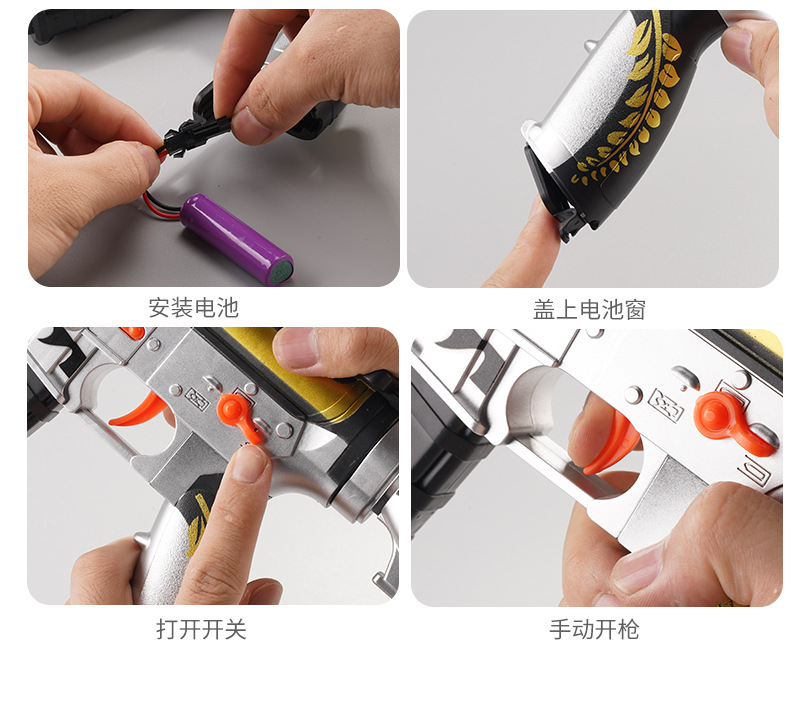 安装电池

盖上电池窗

打开开关

手动开枪