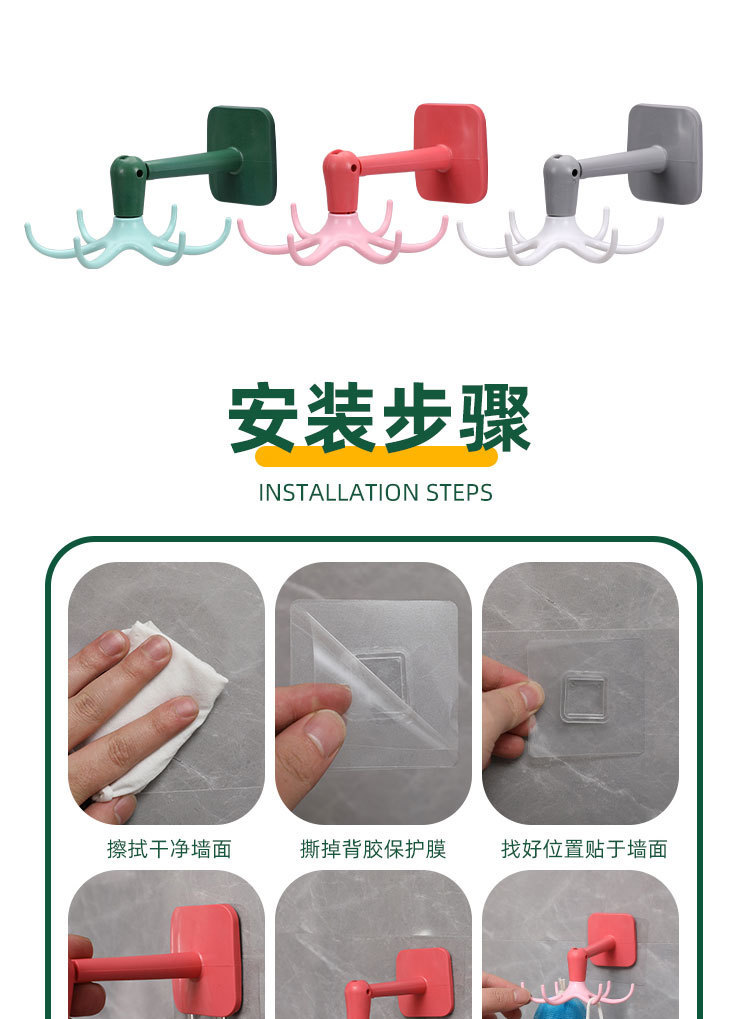 安装步骤
INSTALLATION STEPS

擦拭干净墙面

撕掉背胶保护膜

找好位置贴于墙面