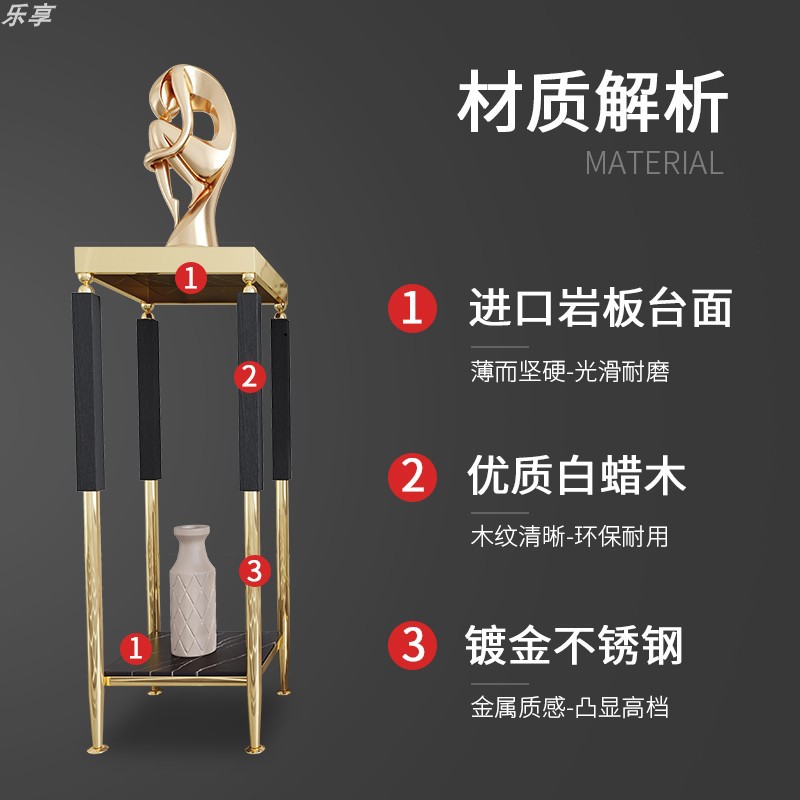 乐享

材质解析
MATERIAL

1
2
3
1

1 进口岩板台面
薄而坚硬-光滑耐磨

2 优质白蜡木
木纹清晰-环保耐用

3 镀金不锈钢
金属质感-凸显高档