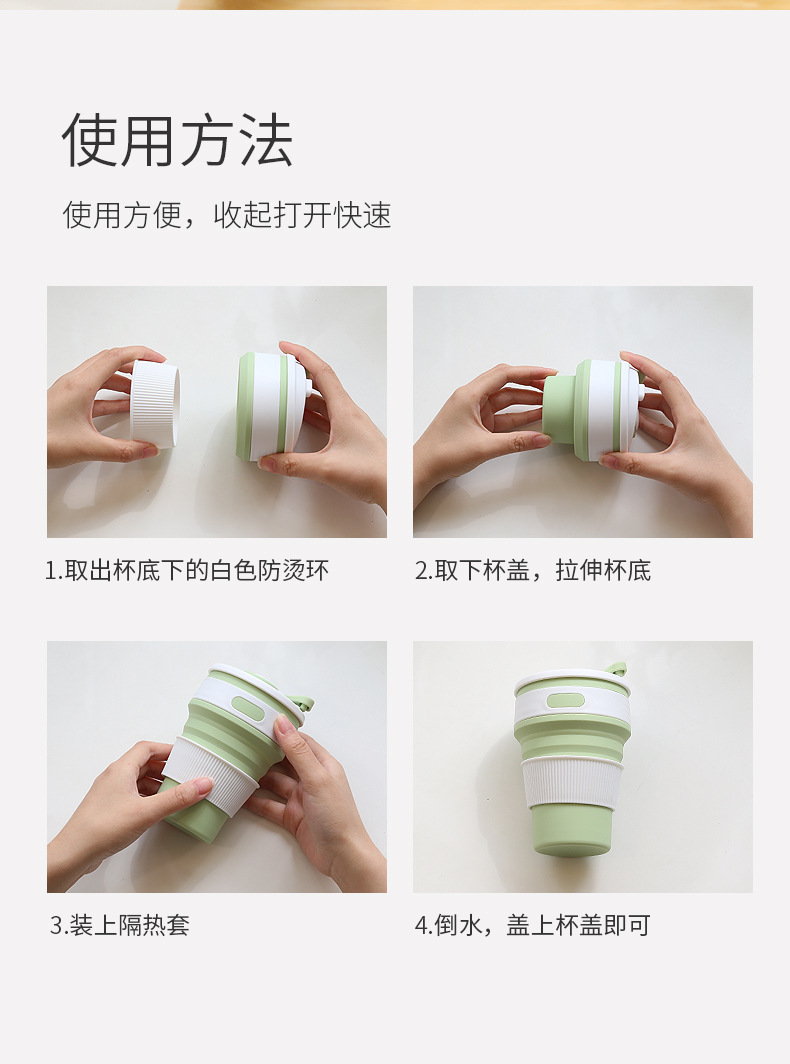 使用方法

使用方便，收起打开快速

1.取出杯底下的白色防烫环

2.取下杯盖，拉伸杯底

3.装上隔热套

4.倒水，盖上杯盖即可