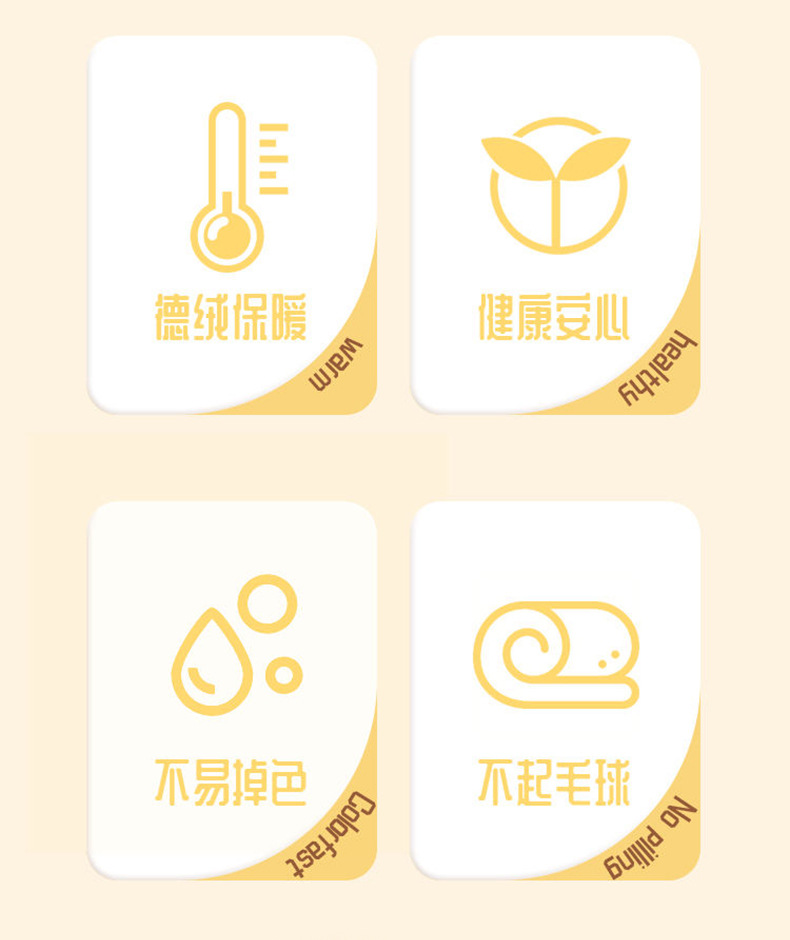 德绒保暖

warm

健康安心

healthy

不易掉色

Colorfast

不起毛球

No pilling