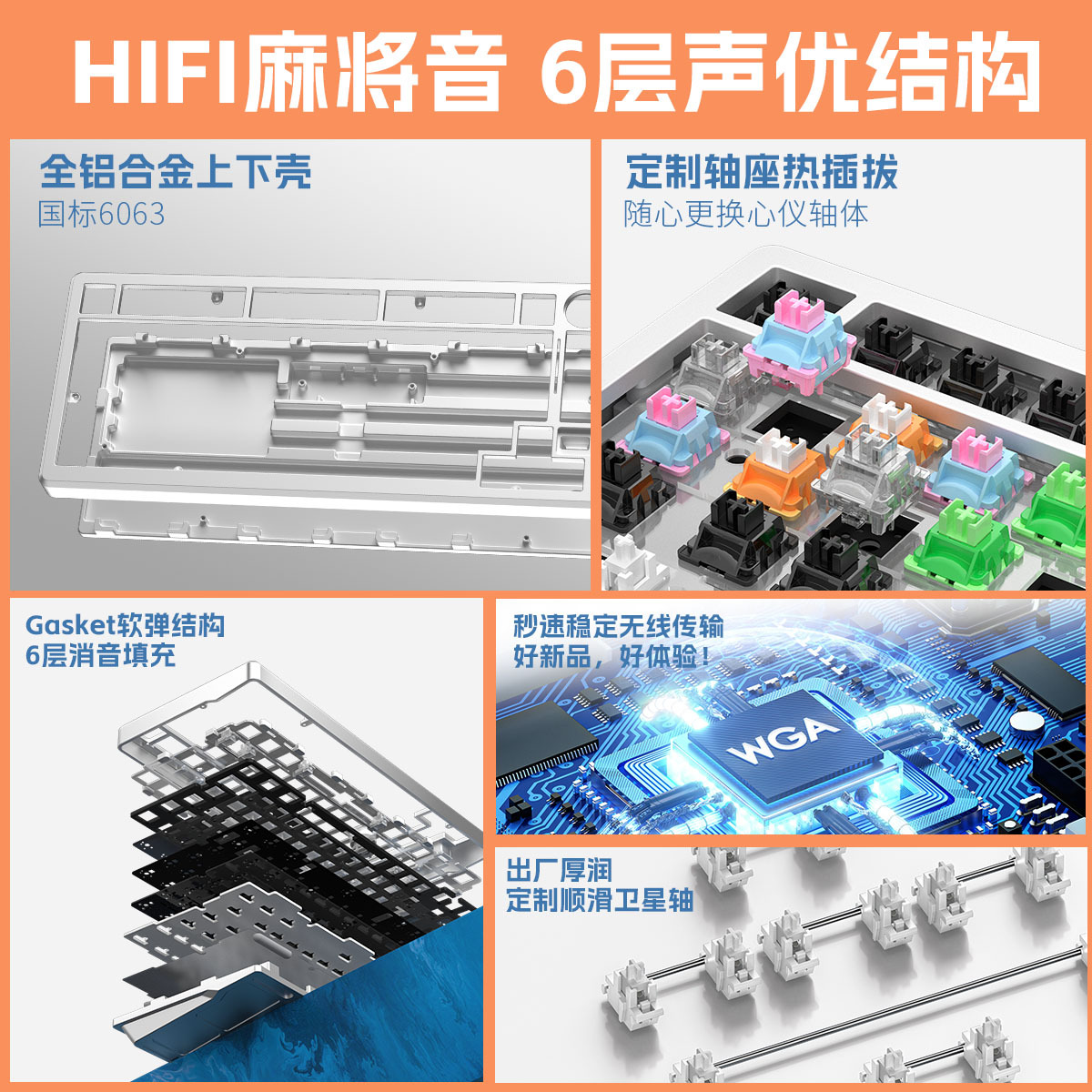 HIFI麻将音 6层声优结构

全铝合金上下壳
国标6063

定制轴座热插拔
随心更换心仪轴体

Gasket软弹结构
6层消音填充

秒速稳定无线传输
好新品，好体验！

WGA

出厂厚润
定制顺滑卫星轴