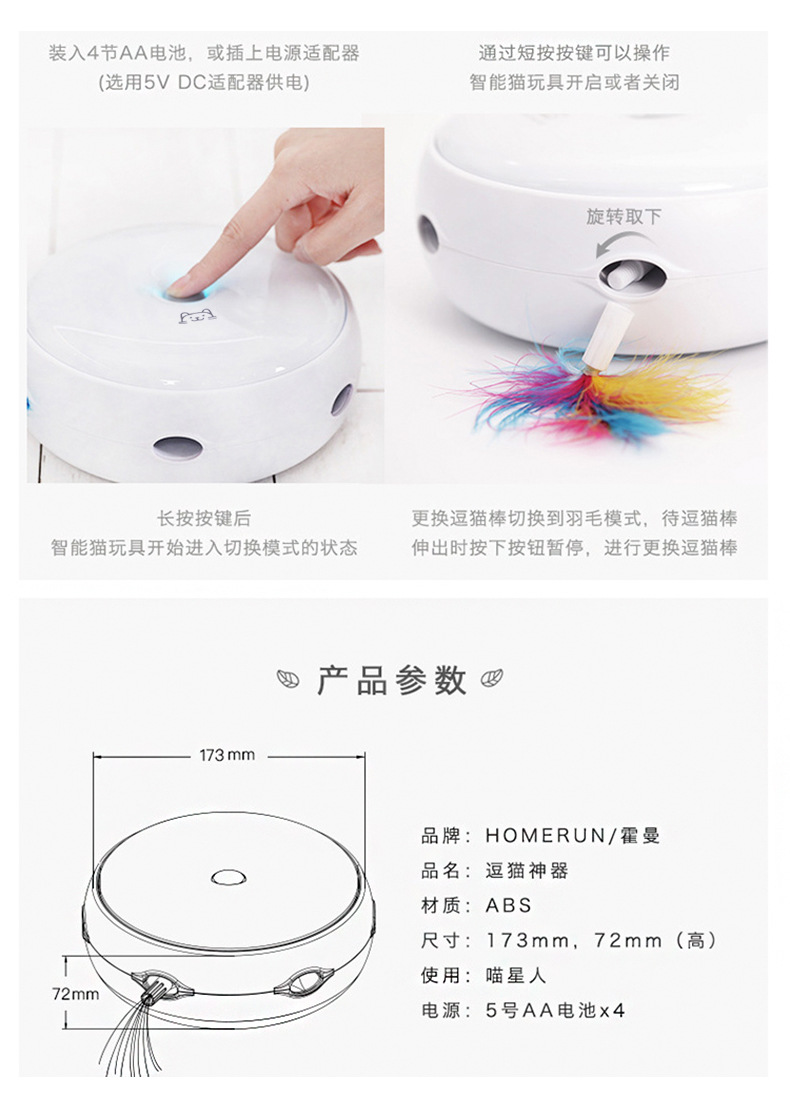 装入4节AA电池，或插上电源适配器
(选用5V DC适配器供电)

通过短按按键可以操作
智能猫玩具开启或者关闭

旋转取下

长按按键后
智能猫玩具开始进入切换模式的状态

更换逗猫棒切换到羽毛模式，待逗猫棒
伸出时按下按钮暂停，进行更换逗猫棒

产品参数

173mm

72mm

品牌：HOMERUN/霍曼
品名：逗猫神器
材质：ABS
尺寸：173mm，72mm（高）
使用：喵星人
电源：5号AA电池x4