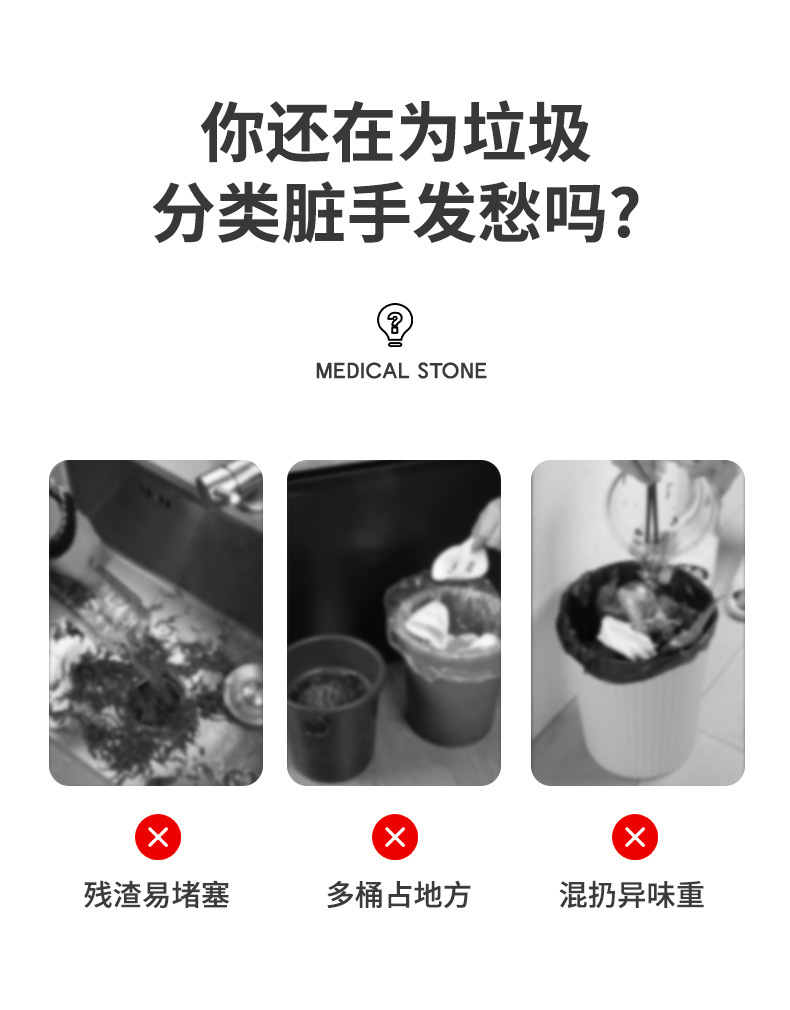 你还在为垃圾
分类脏手发愁吗？

MEDICAL STONE

残渣易堵塞

多桶占地方

混扔异味重