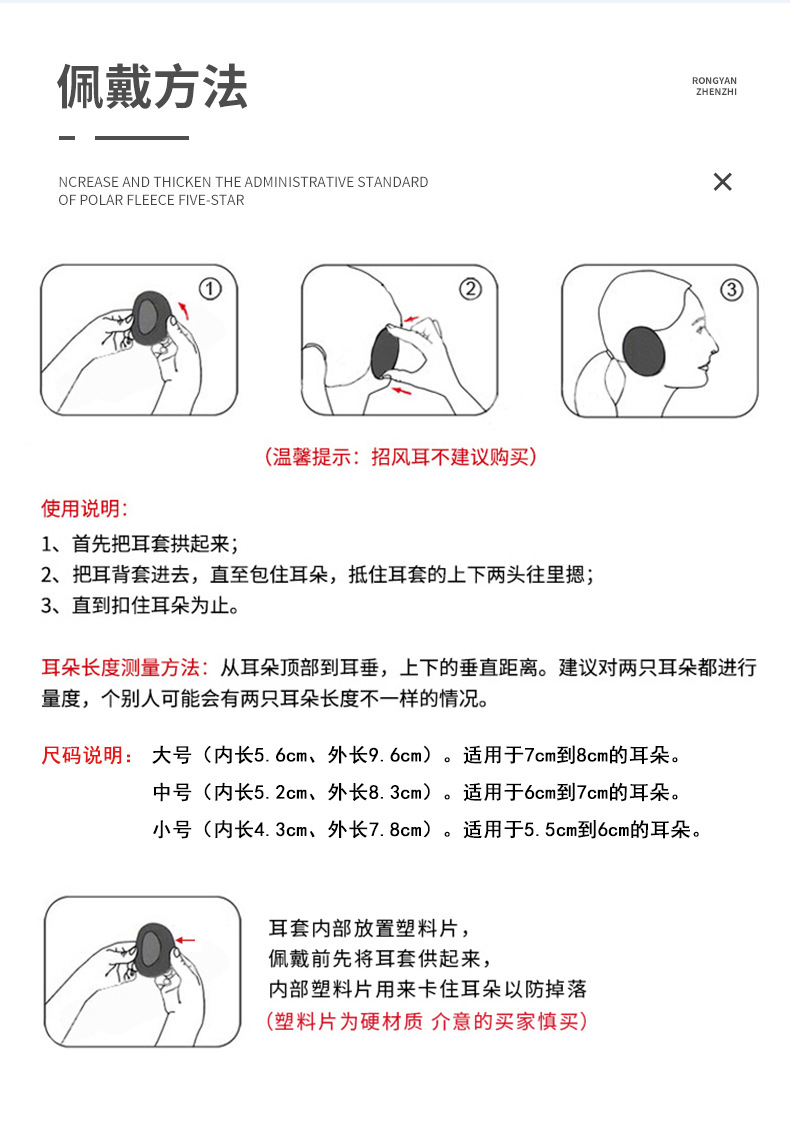 佩戴方法

RONGYAN ZHENZHI

NCREASE AND THICKEN THE ADMINISTRATIVE STANDARD OF POLAR FLEECE FIVE-STAR

①

②

③

(温馨提示：招风耳不建议购买)

使用说明：
1、首先把耳套拱起来；
2、把耳背套进去，直至包住耳朵，抵住耳套的上下两头往里摁；
3、直到扣住耳朵为止。

耳朵长度测量方法：从耳朵顶部到耳垂，上下的垂直距离。建议对两只耳朵都进行量度，个别人可能会有两只耳朵长度不一样的情况。

尺码说明： 大号（内长5.6cm、外长9.6cm）。适用于7cm到8cm的耳朵。
中号（内长5.2cm、外长8.3cm）。适用于6cm到7cm的耳朵。
小号（内长4.3cm、外长7.8cm）。适用于5.5cm到6cm的耳朵。

耳套内部放置塑料片，
佩戴前先将耳套供起来，
内部塑料片用来卡住耳朵以防掉落
(塑料片为硬材质 介意的买家慎买)