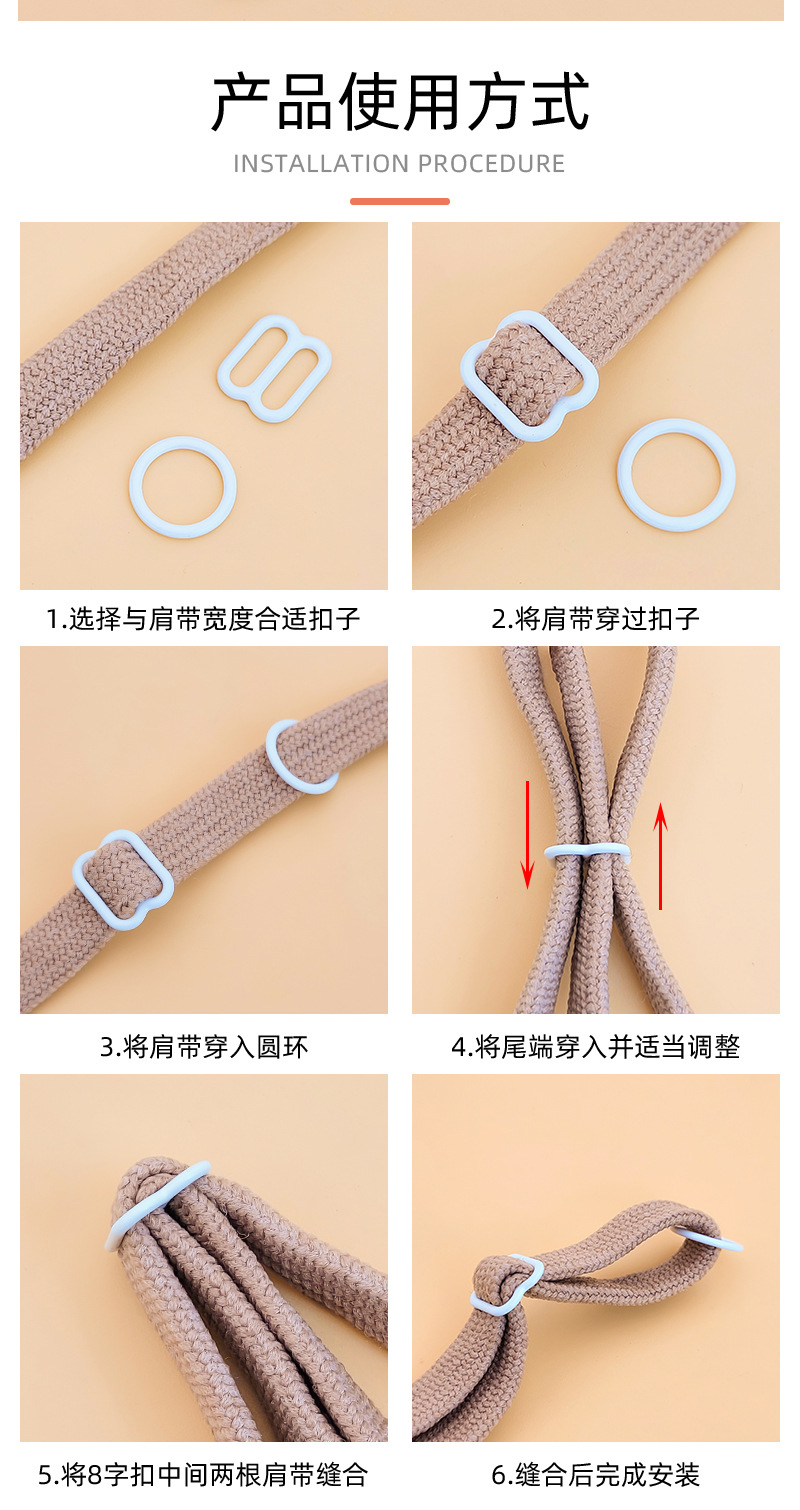 产品使用方式

INSTALLATION PROCEDURE

1.选择与肩带宽度合适扣子

2.将肩带穿过扣子

3.将肩带穿入圆环

4.将尾端穿入并适当调整

5.将8字扣中间两根肩带缝合

6.缝合后完成安装