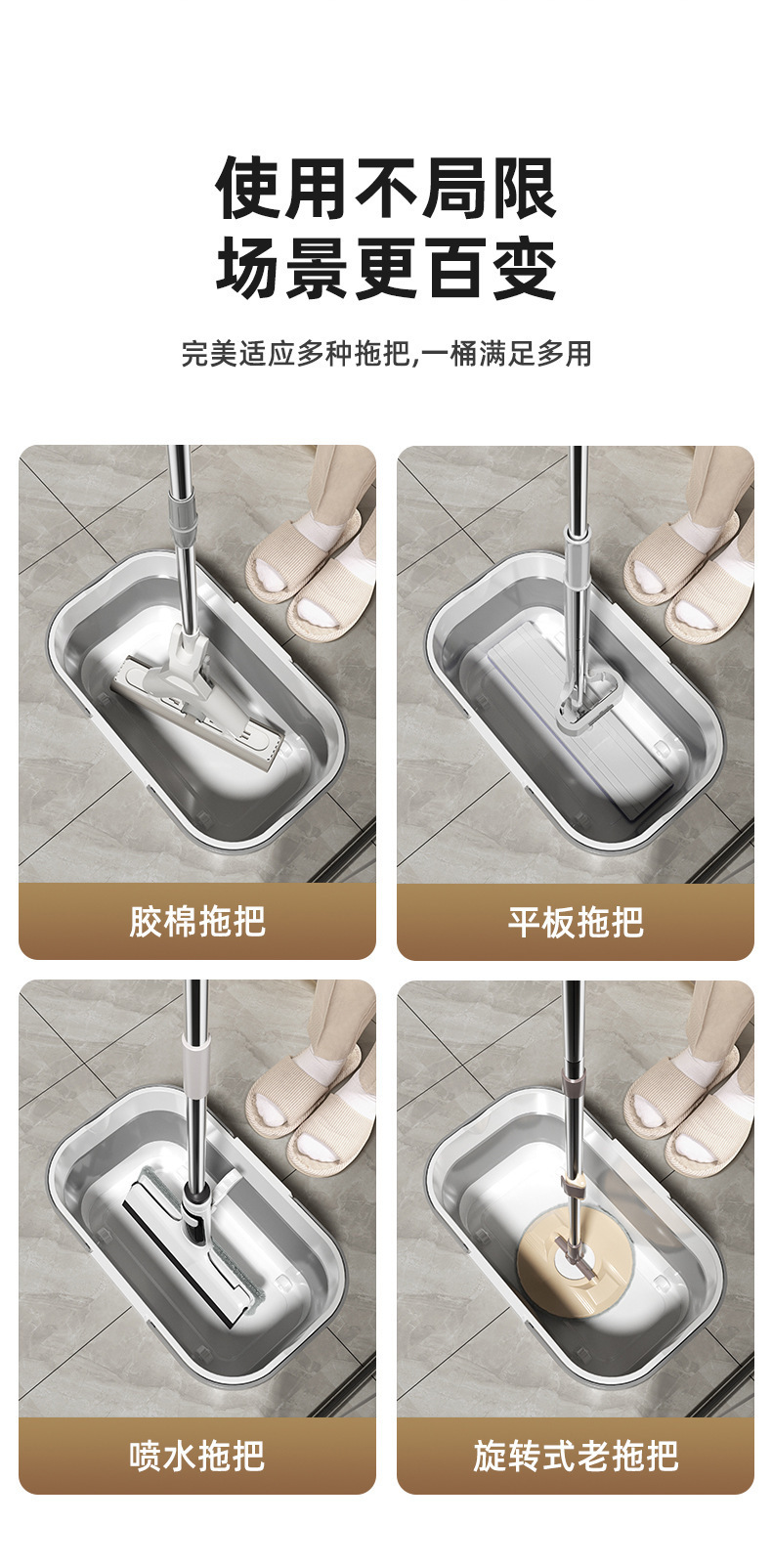 使用不局限
场景更百变

完美适应多种拖把,一桶满足多用

胶棉拖把

平板拖把

喷水拖把

旋转式老拖把