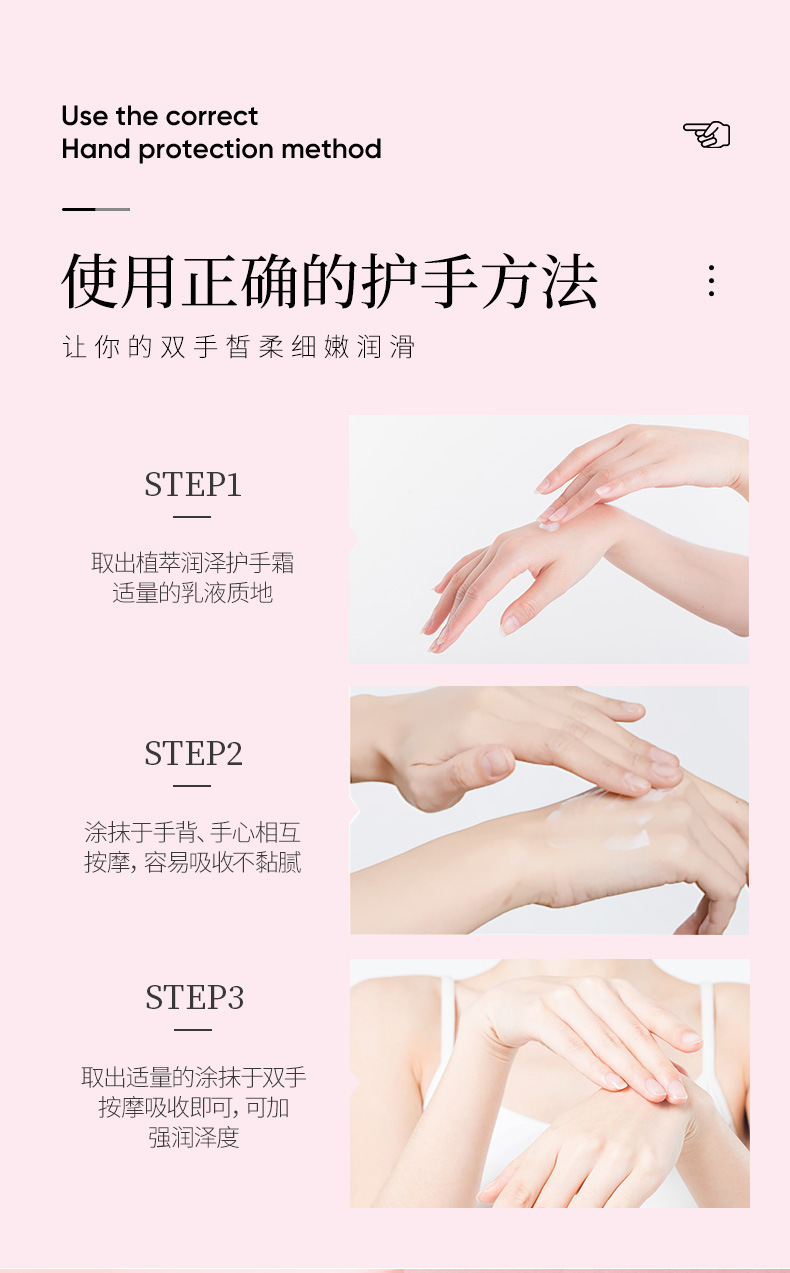 Use the correct
Hand protection method

使用正确的护手方法

让你的双手皙柔细嫩润滑

STEP1

取出植萃润泽护手霜
适量的乳液质地

STEP2

涂抹于手背、手心相互
按摩，容易吸收不黏腻

STEP3

取出适量的涂抹于双手
按摩吸收即可，可加
强润泽度