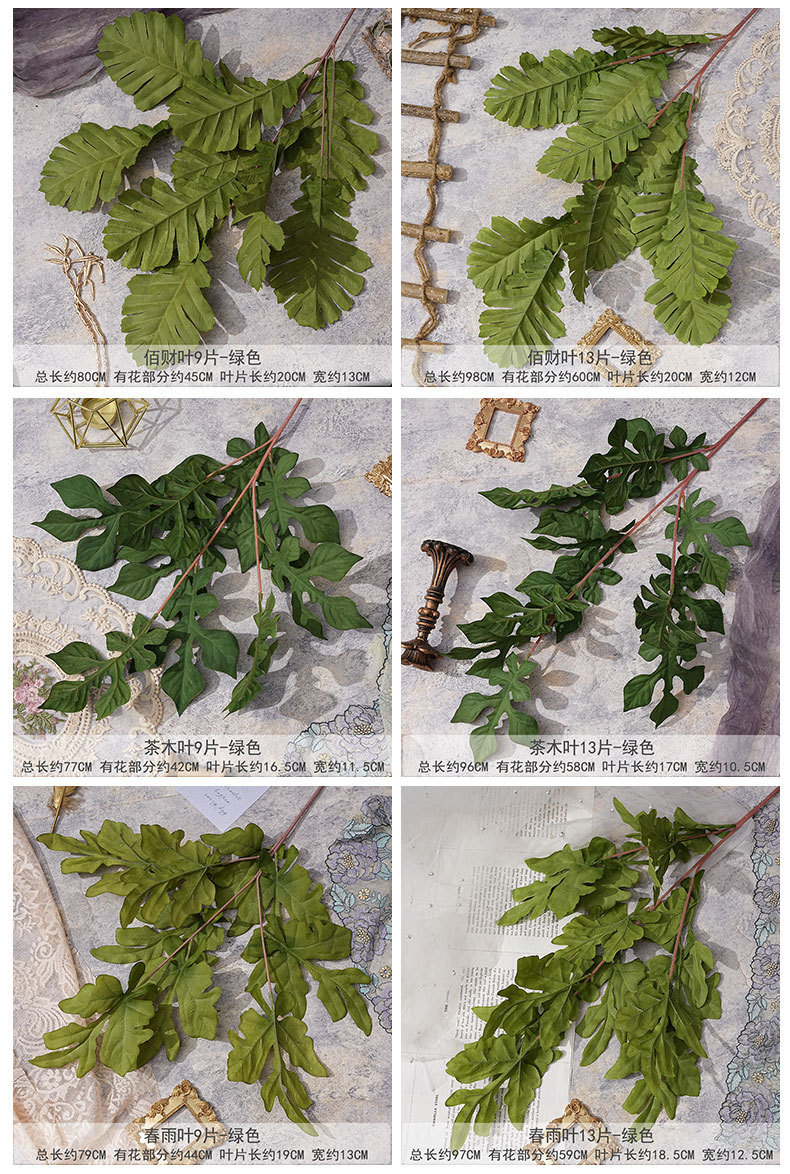 佰财叶9片-绿色
总长约80CM 有花部分约45CM 叶片长约20CM 宽约13CM

佰财叶13片-绿色
总长约98CM 有花部分约60CM 叶片长约20CM 宽约12CM

茶木叶9片-绿色
总长约77CM 有花部分约42CM 叶片长约16.5CM 宽约11.5CM

茶木叶13片-绿色
总长约96CM 有花部分约58CM 叶片长约17CM 宽约10.5CM

春雨叶9片-绿色
总长约79CM 有花部分约44CM 叶片长约19CM 宽约13CM

春雨叶13片-绿色
总长约97CM 有花部分约59CM 叶片长约18.5CM 宽约12.5CM