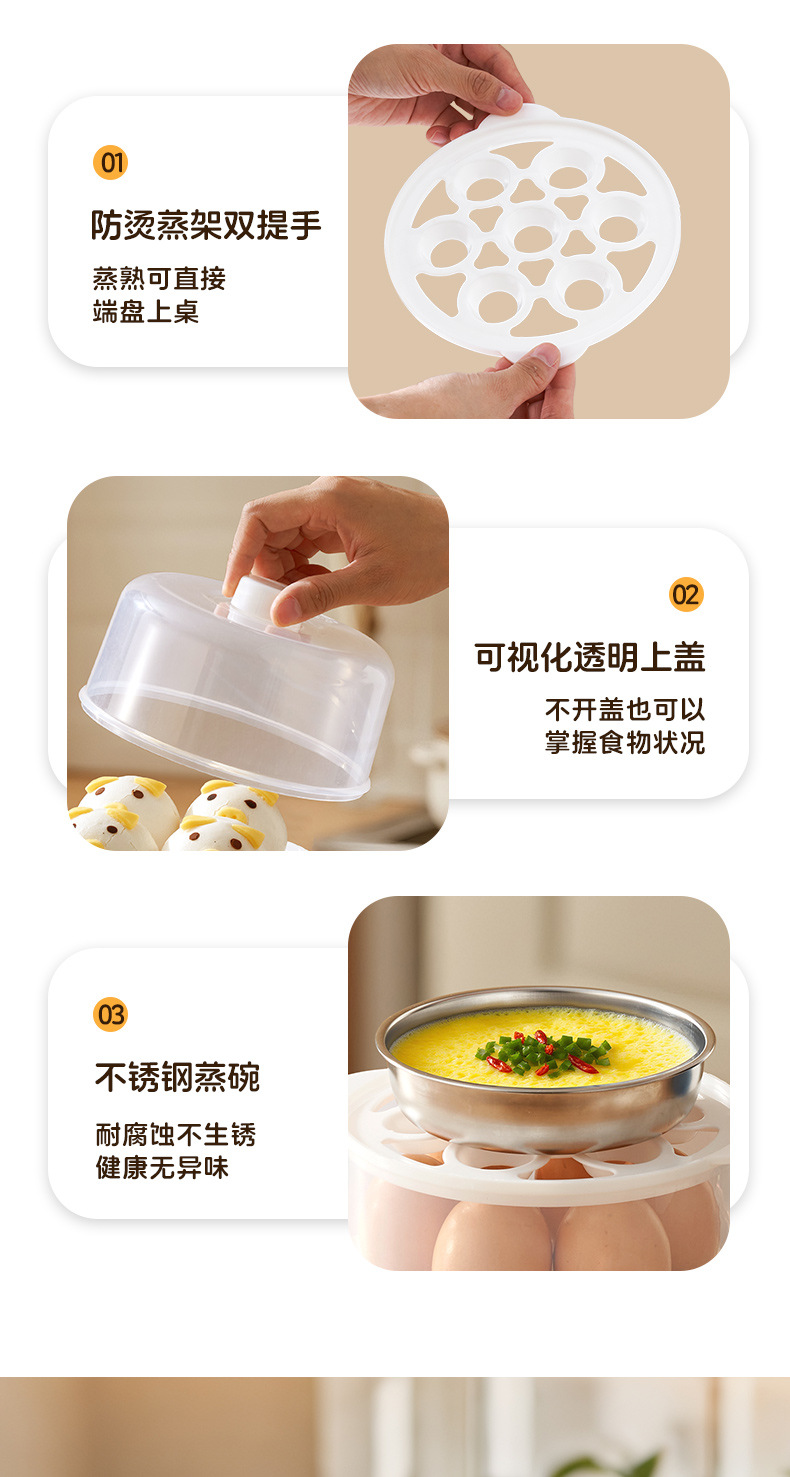 01

防烫蒸架双提手

蒸熟可直接
端盘上桌

02

可视化透明上盖

不开盖也可以
掌握食物状况

03

不锈钢蒸碗

耐腐蚀不生锈
健康无异味