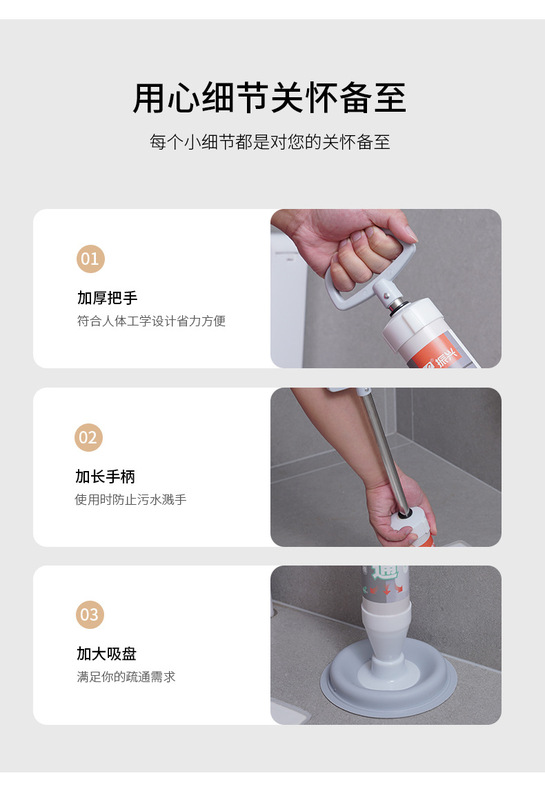 用心细节关怀备至

每个小细节都是对您的关怀备至

01

加厚把手

符合人体工学设计省力方便

02

加长手柄

使用时防止污水溅手

03

加大吸盘

满足你的疏通需求