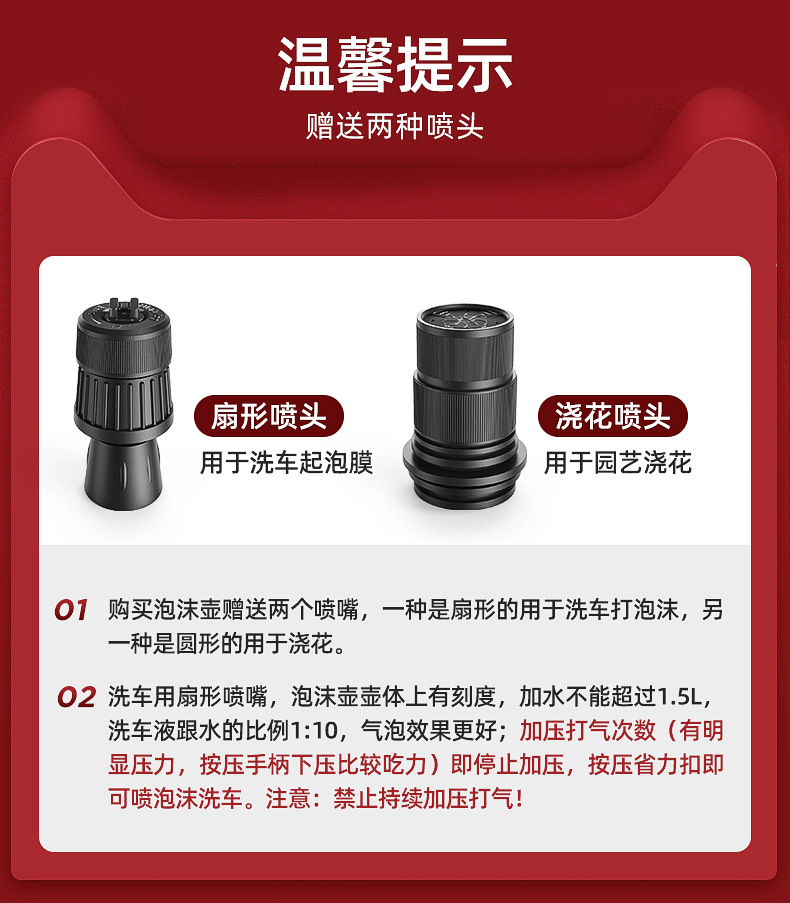 温馨提示

赠送两种喷头

扇形喷头
用于洗车起泡膜

浇花喷头
用于园艺浇花

01 购买泡沫壶赠送两个喷嘴，一种是扇形的用于洗车打泡沫，另一种是圆形的用于浇花。

02 洗车用扇形喷嘴，泡沫壶壶体上有刻度，加水不能超过1.5L，洗车液跟水的比例1:10，气泡效果更好；加压打气次数（有明显压力，按压手柄下压比较吃力）即停止加压，按压省力扣即可喷泡沫洗车。注意：禁止持续加压打气！