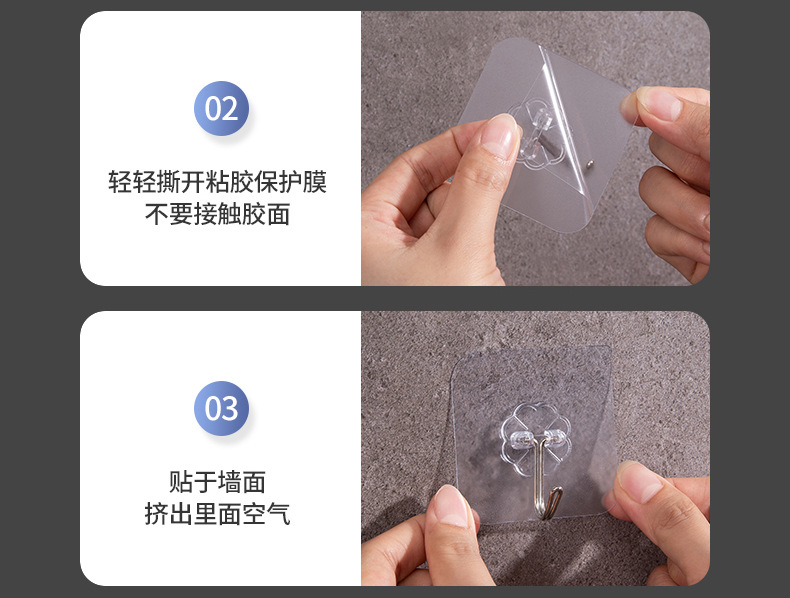 02

轻轻撕开粘胶保护膜
不要接触胶面

03

贴于墙面
挤出里面空气