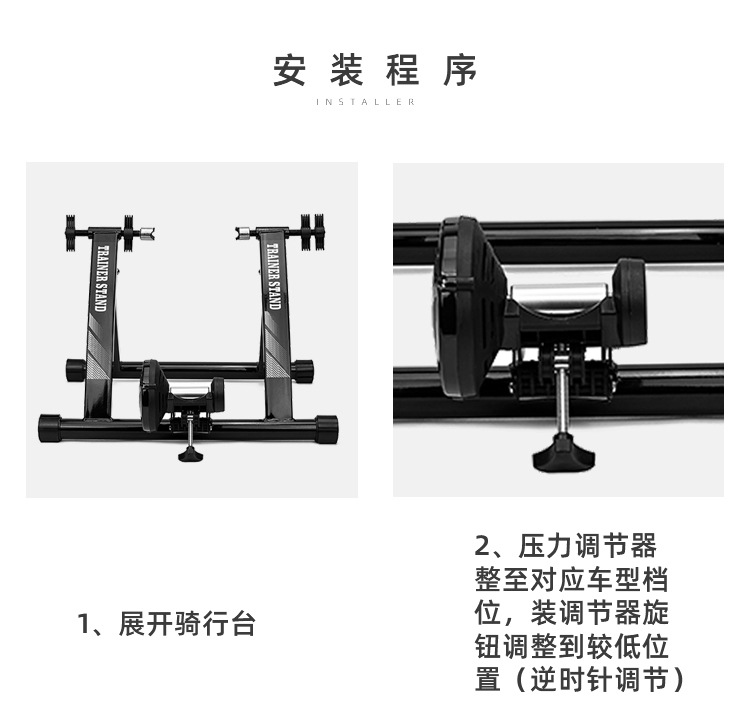 安装程序

INSTALLER

TRAINER STAND

TRAINER STAND

1、展开骑行台

2、压力调节器整至对应车型档位，装调节器旋钮调整到较低位置（逆时针调节）