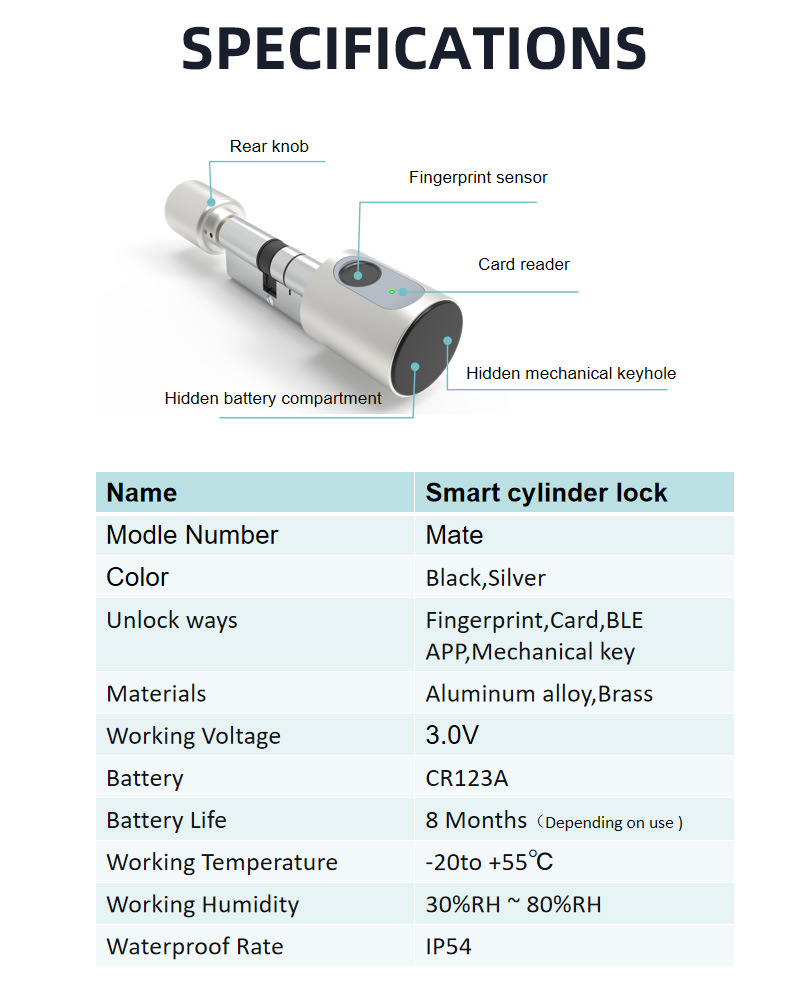 SPECIFICATIONS

Rear knob

Fingerprint sensor

Card reader

Hidden mechanical keyhole

Hidden battery compartment

| Name | Smart cylinder lock |
|---|---|
| Modle Number | Mate |
| Color | Black,Silver |
| Unlock ways | Fingerprint,Card,BLE APP,Mechanical key |
| Materials | Aluminum alloy,Brass |
| Working Voltage | 3.0V |
| Battery | CR123A |
| Battery Life | 8 Months（Depending on use ) |
| Working Temperature | -20to +55℃ |
| Working Humidity | 30%RH ~ 80%RH |
| Waterproof Rate | IP54 |