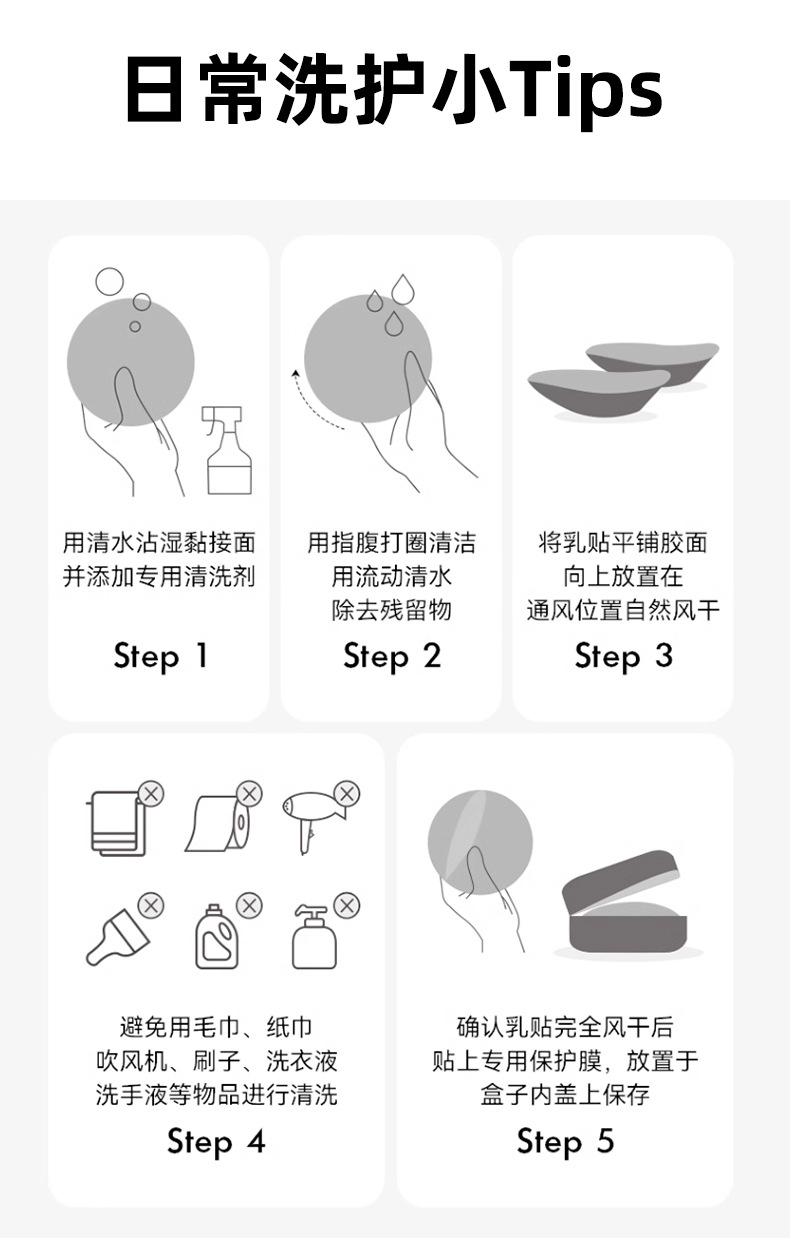 日常洗护小Tips

用清水沾湿黏接面
并添加专用清洗剂

Step 1

用指腹打圈清洁
用流动清水
除去残留物

Step 2

将乳贴平铺胶面
向上放置在
通风位置自然风干

Step 3

避免用毛巾、纸巾
吹风机、刷子、洗衣液
洗手液等物品进行清洗

Step 4

确认乳贴完全风干后
贴上专用保护膜，放置于
盒子内盖上保存

Step 5