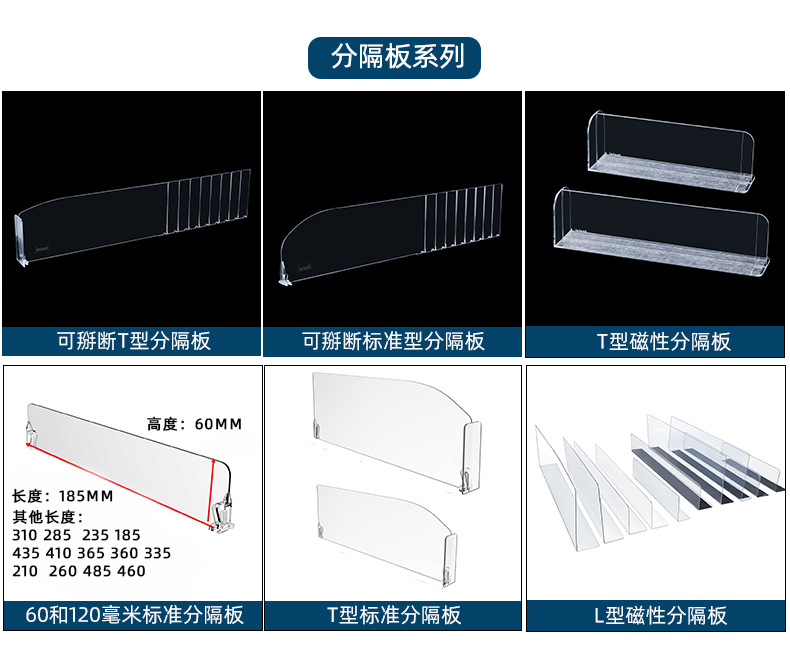 分隔板系列

可掰断T型分隔板

可掰断标准型分隔板

T型磁性分隔板

高度：60MM

长度：185MM
其他长度：
310 285 235 185
435 410 365 360 335
210 260 485 460

60和120毫米标准分隔板

T型标准分隔板

L型磁性分隔板