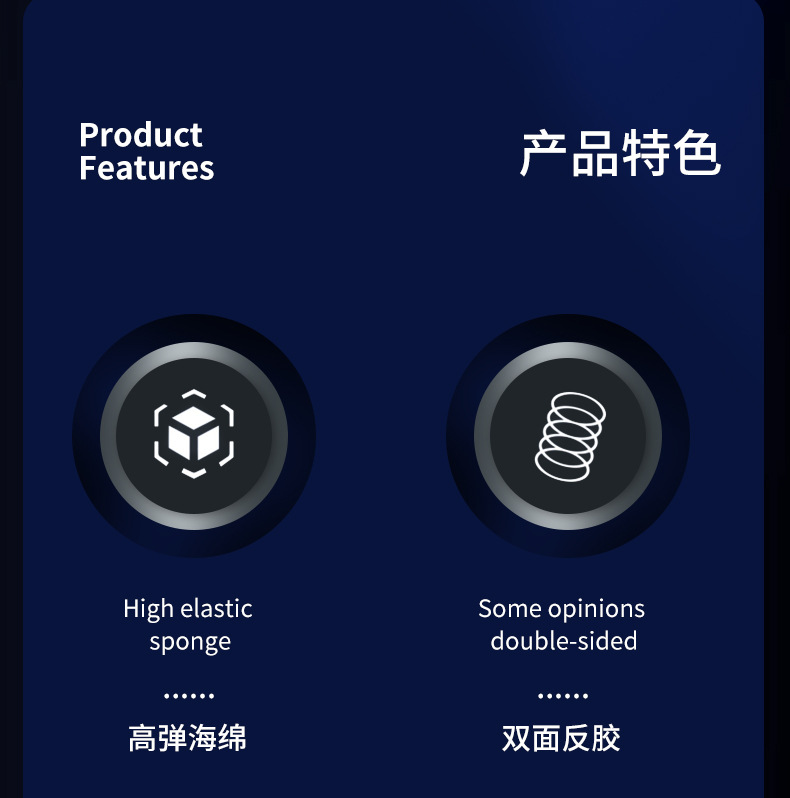 Product Features

产品特色

High elastic sponge

......

高弹海绵

Some opinions double-sided

......

双面反胶