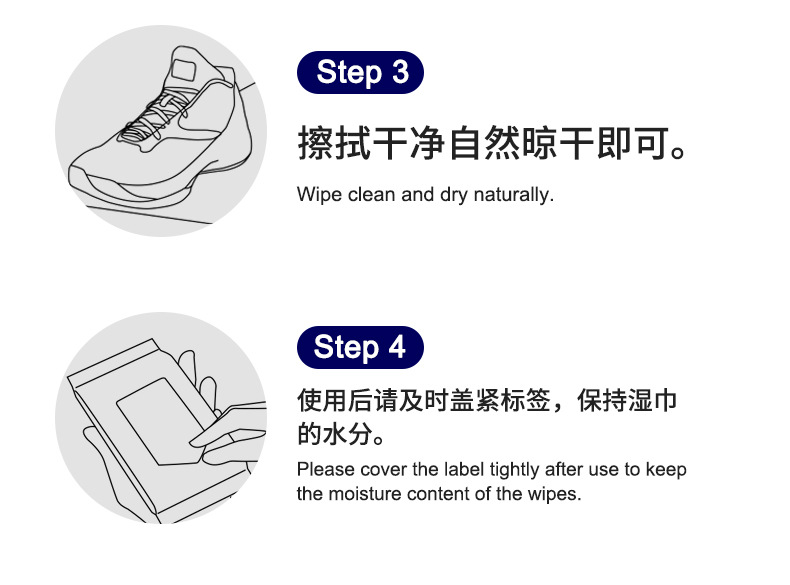 Step 3

擦拭干净自然晾干即可。

Wipe clean and dry naturally.

Step 4

使用后请及时盖紧标签，保持湿巾的水分。

Please cover the label tightly after use to keep the moisture content of the wipes.