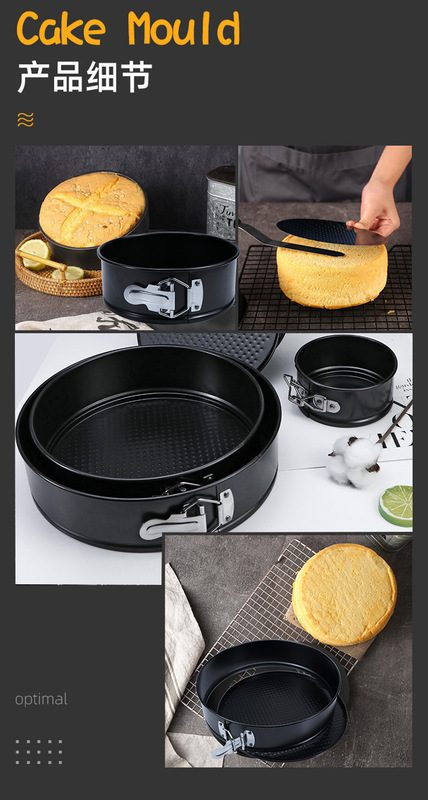 Cake Mould
产品细节

optimal