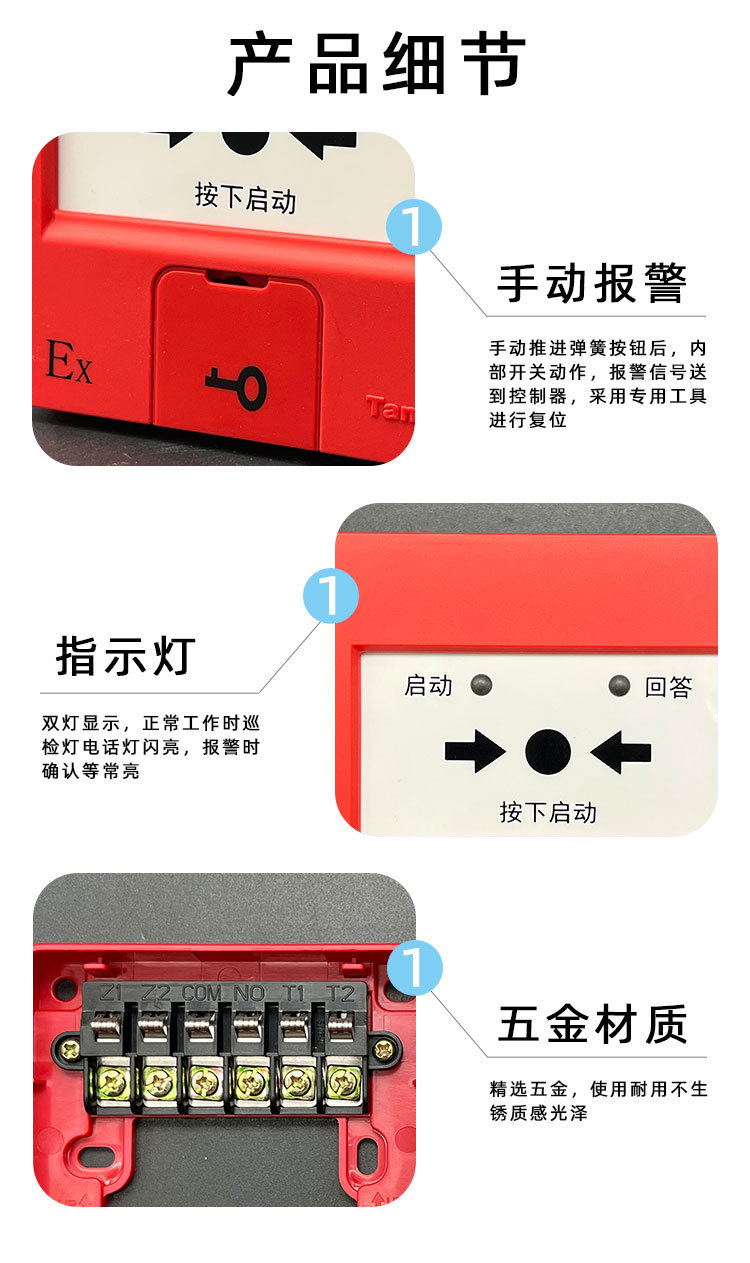 产品细节

按下启动

Ex

Tan

1

手动报警

手动推进弹簧按钮后，内部开关动作，报警信号送到控制器，采用专用工具进行复位

1

指示灯

双灯显示，正常工作时巡检灯电话灯闪亮，报警时确认等常亮

启动

回答

按下启动

Z1 Z2 COM NO T1 T2

1

五金材质

精选五金，使用耐用不生锈质感光泽