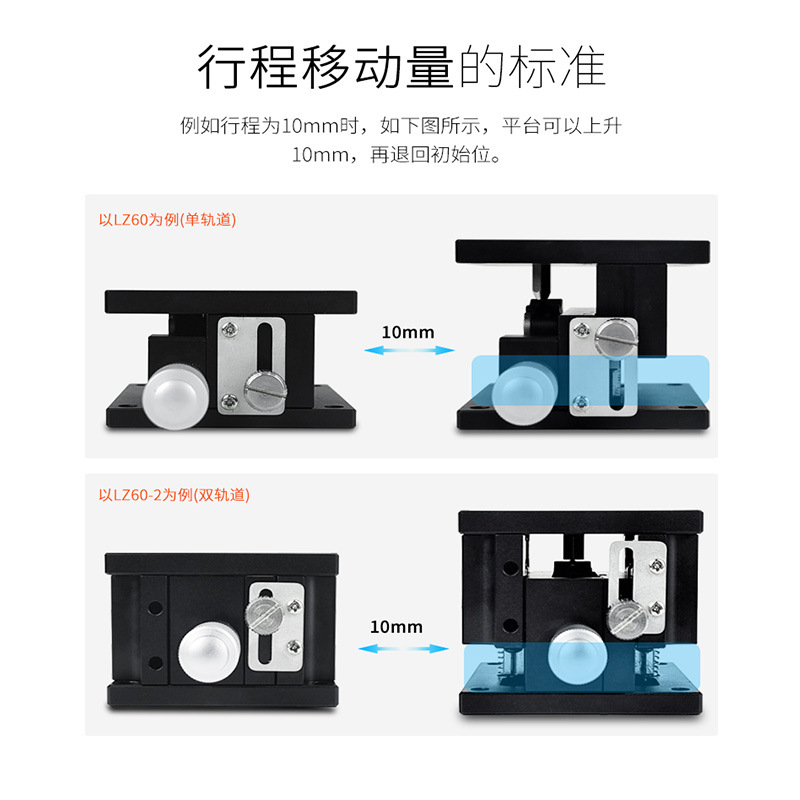 行程移动量的标准

例如行程为10mm时，如下图所示，平台可以上升10mm，再退回初始位。

以LZ60为例(单轨道)

10mm

以LZ60-2为例(双轨道)

10mm