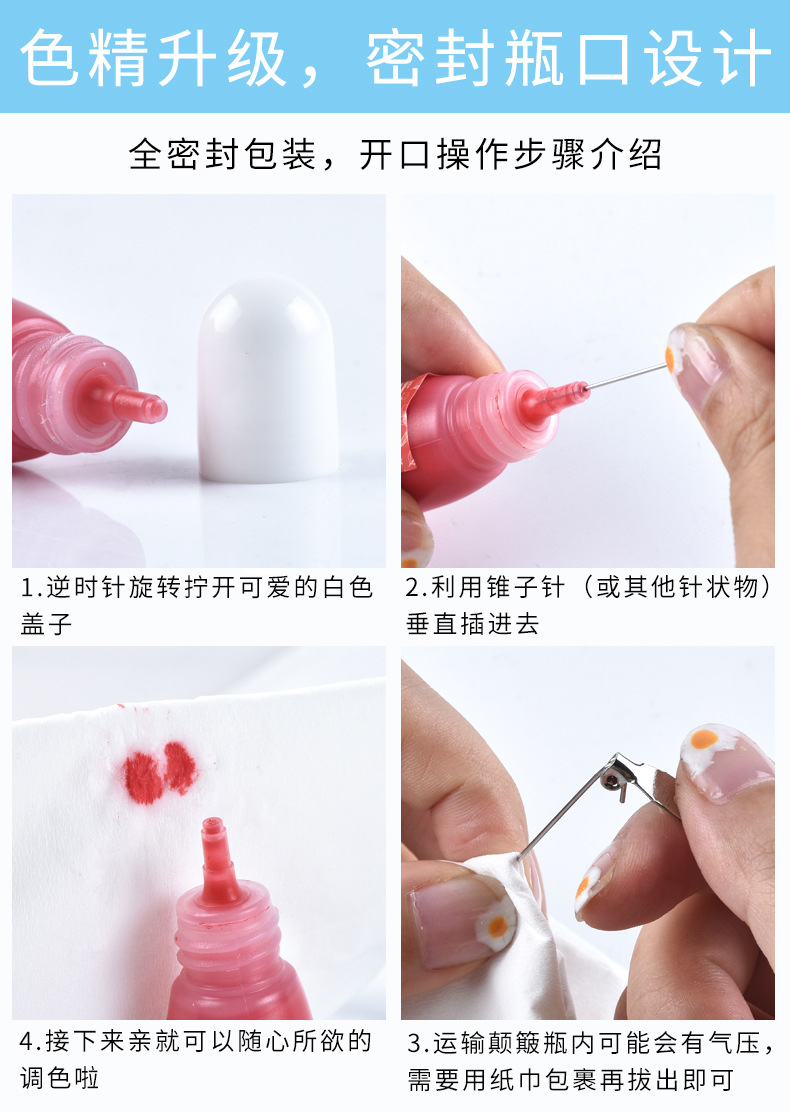 色精升级，密封瓶口设计

全密封包装，开口操作步骤介绍

1.逆时针旋转拧开可爱的白色盖子

2.利用锥子针（或其他针状物）垂直插进去

4.接下来亲就可以随心所欲的调色啦

3.运输颠簸瓶内可能会有气压，需要用纸巾包裹再拔出即可