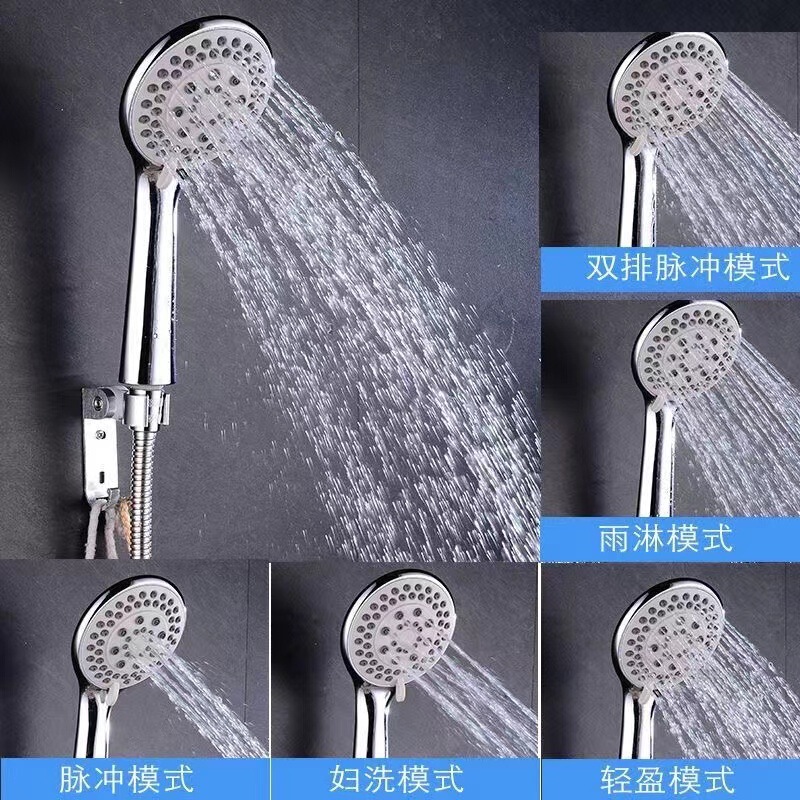 双排脉冲模式

雨淋模式

脉冲模式

妇洗模式

轻盈模式