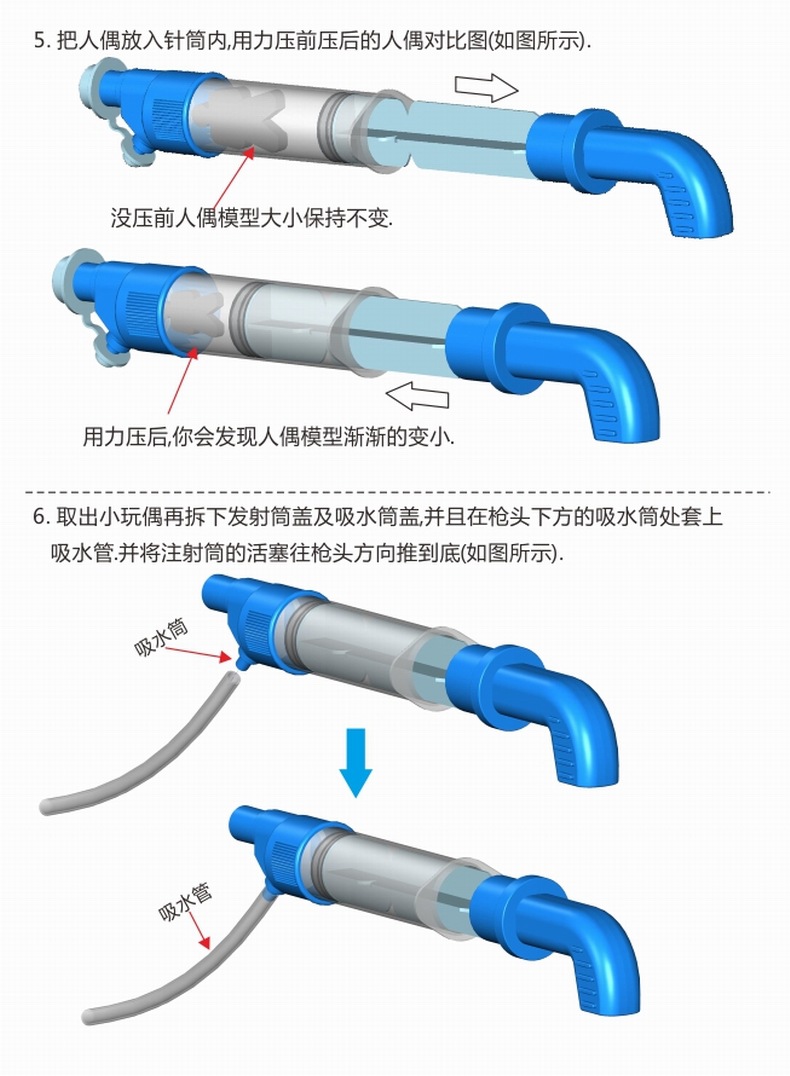 5. 把人偶放入针筒内,用力压前压后的人偶对比图(如图所示).

没压前人偶模型大小保持不变.

用力压后,你会发现人偶模型渐渐的变小.

6. 取出小玩偶再拆下发射筒盖及吸水筒盖,并且在枪头下方的吸水筒处套上吸水管.并将注射筒的活塞往枪头方向推到底(如图所示).

吸水筒

吸水管