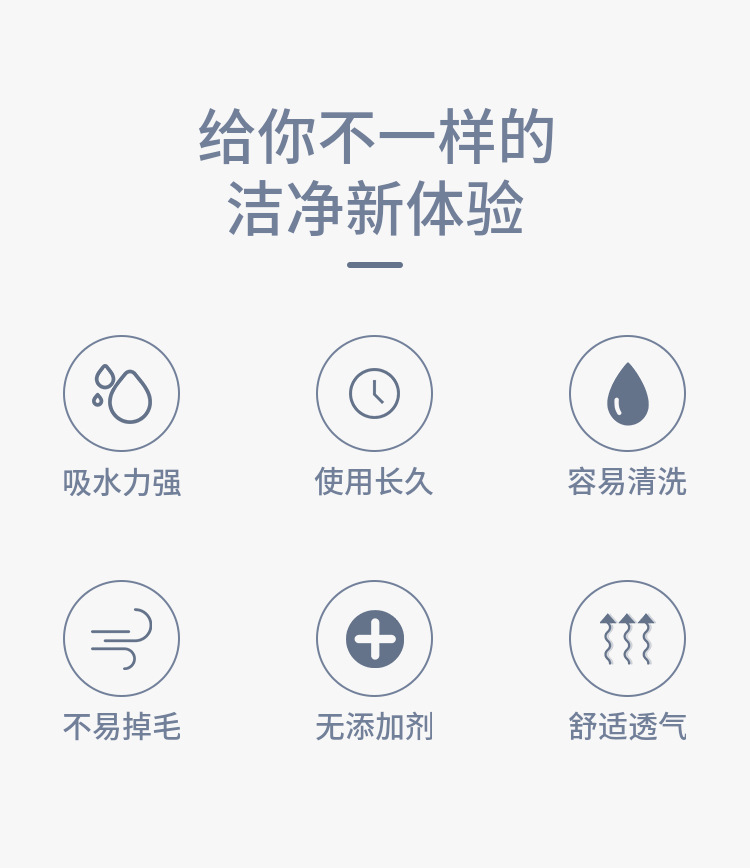 给你不一样的
洁净新体验

吸水力强

使用长久

容易清洗

不易掉毛

无添加剂

舒适透气