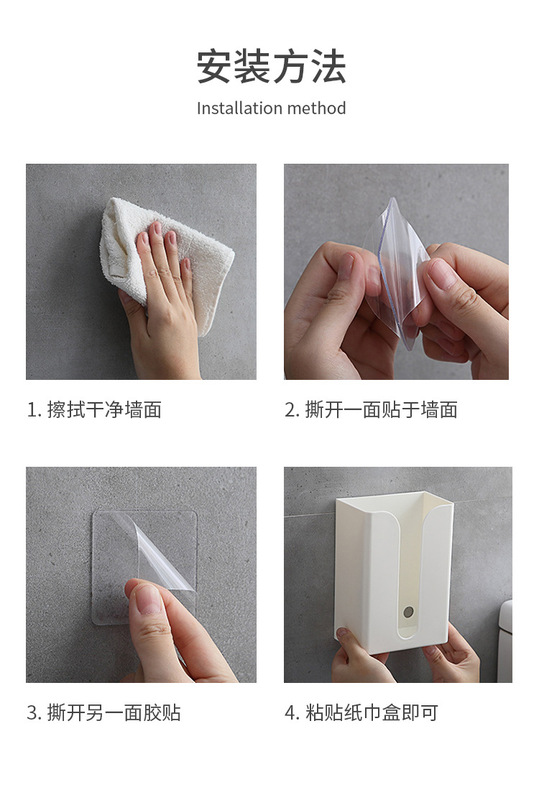 安装方法

Installation method

1. 擦拭干净墙面

2. 撕开一面贴于墙面

3. 撕开另一面胶贴

4. 粘贴纸巾盒即可