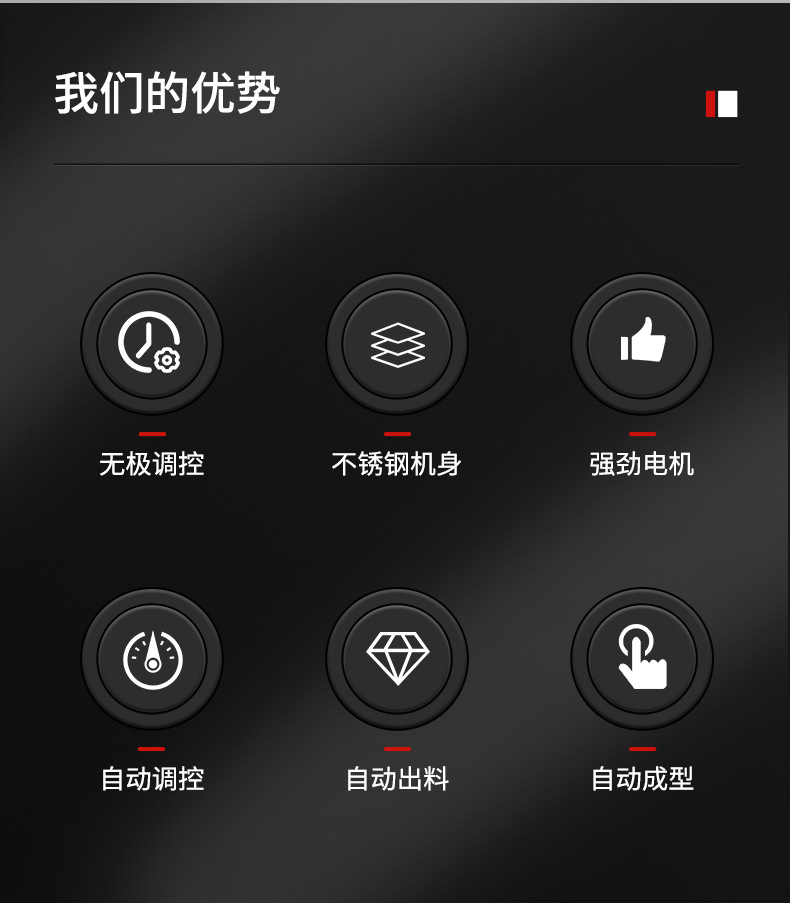 我们的优势

无极调控

不锈钢机身

强劲电机

自动调控

自动出料

自动成型