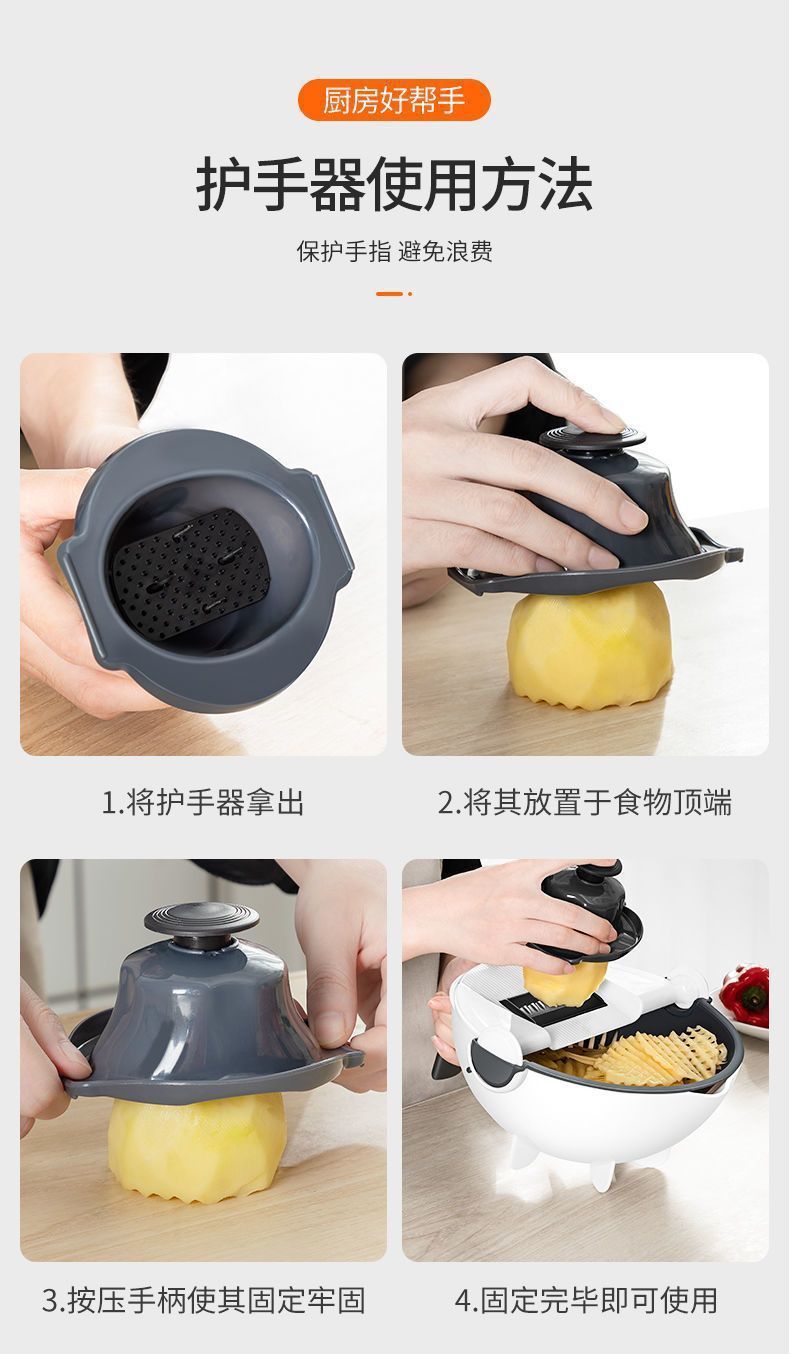 厨房好帮手

护手器使用方法

保护手指 避免浪费

1.将护手器拿出

2.将其放置于食物顶端

3.按压手柄使其固定牢固

4.固定完毕即可使用